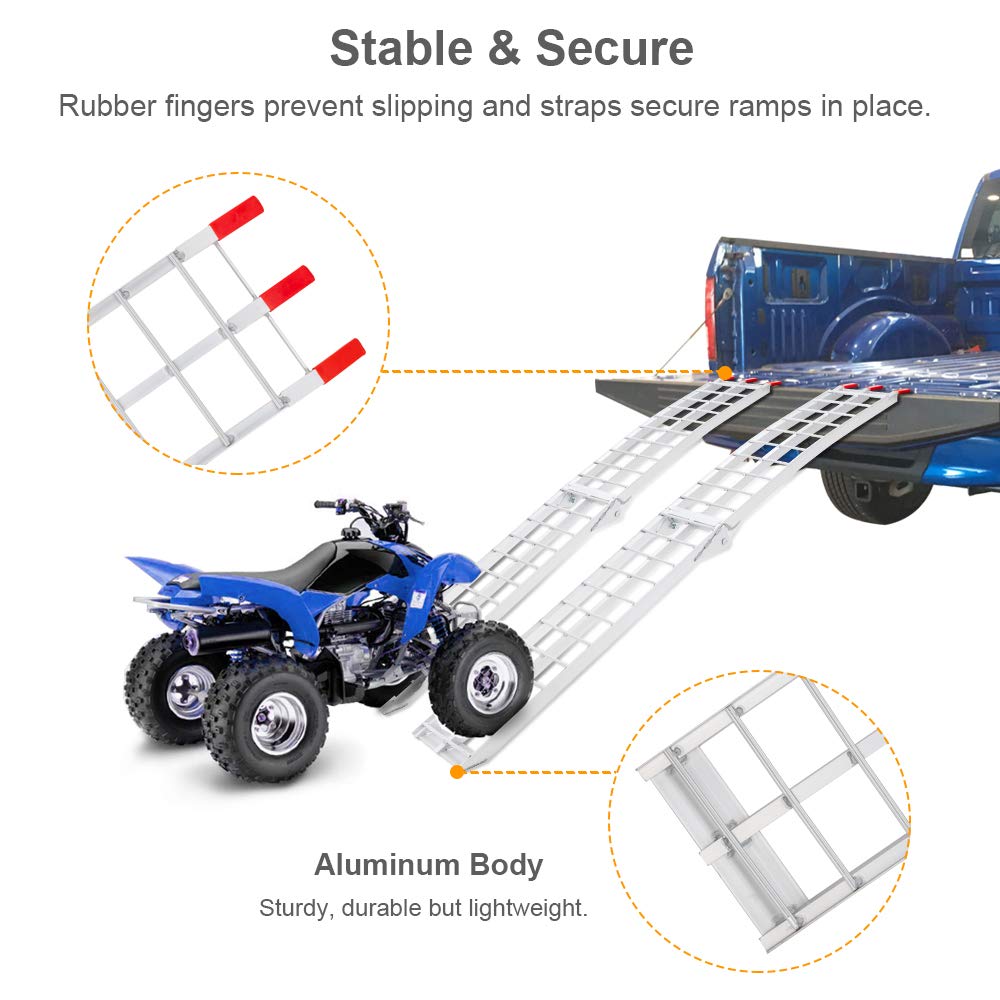 Stable & Secure

Rubber fingers prevent slipping and straps secure ramps in place.

Aluminum Body

Sturdy, durable but lightweight.