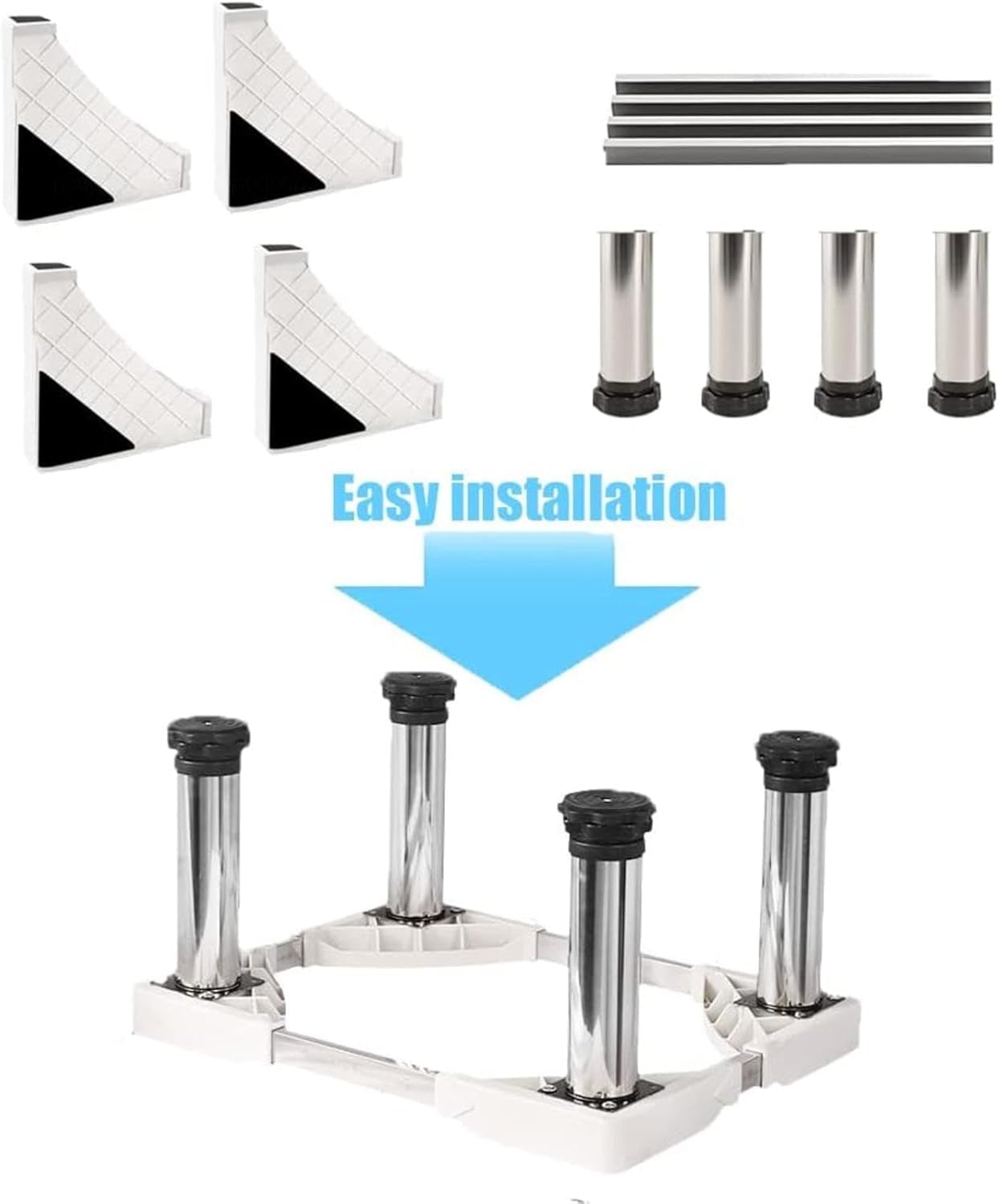 Easy installation