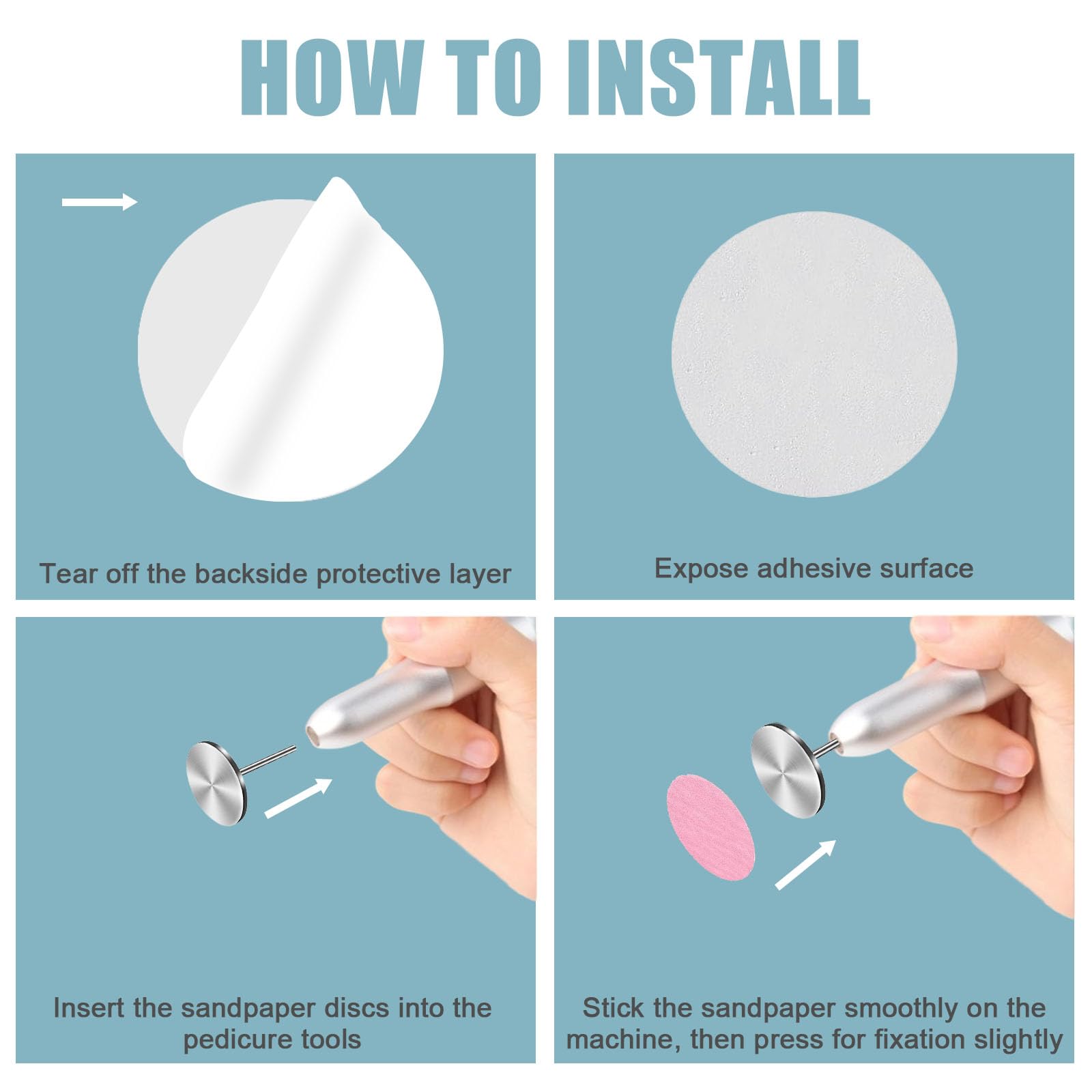 HOW TO INSTALL

Tear off the backside protective layer

Expose adhesive surface

Insert the sandpaper discs into the pedicure tools

Stick the sandpaper smoothly on the machine, then press for fixation slightly