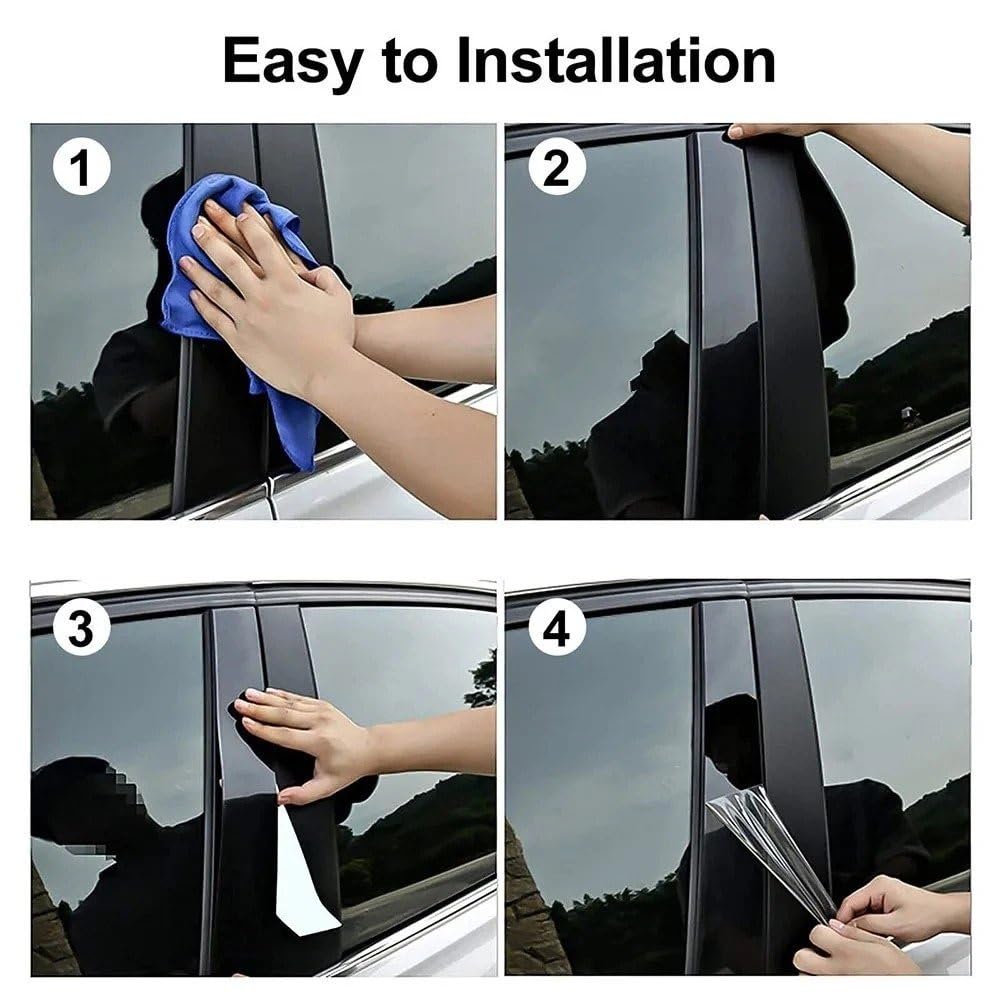 Easy to Installation

1

2

3

4