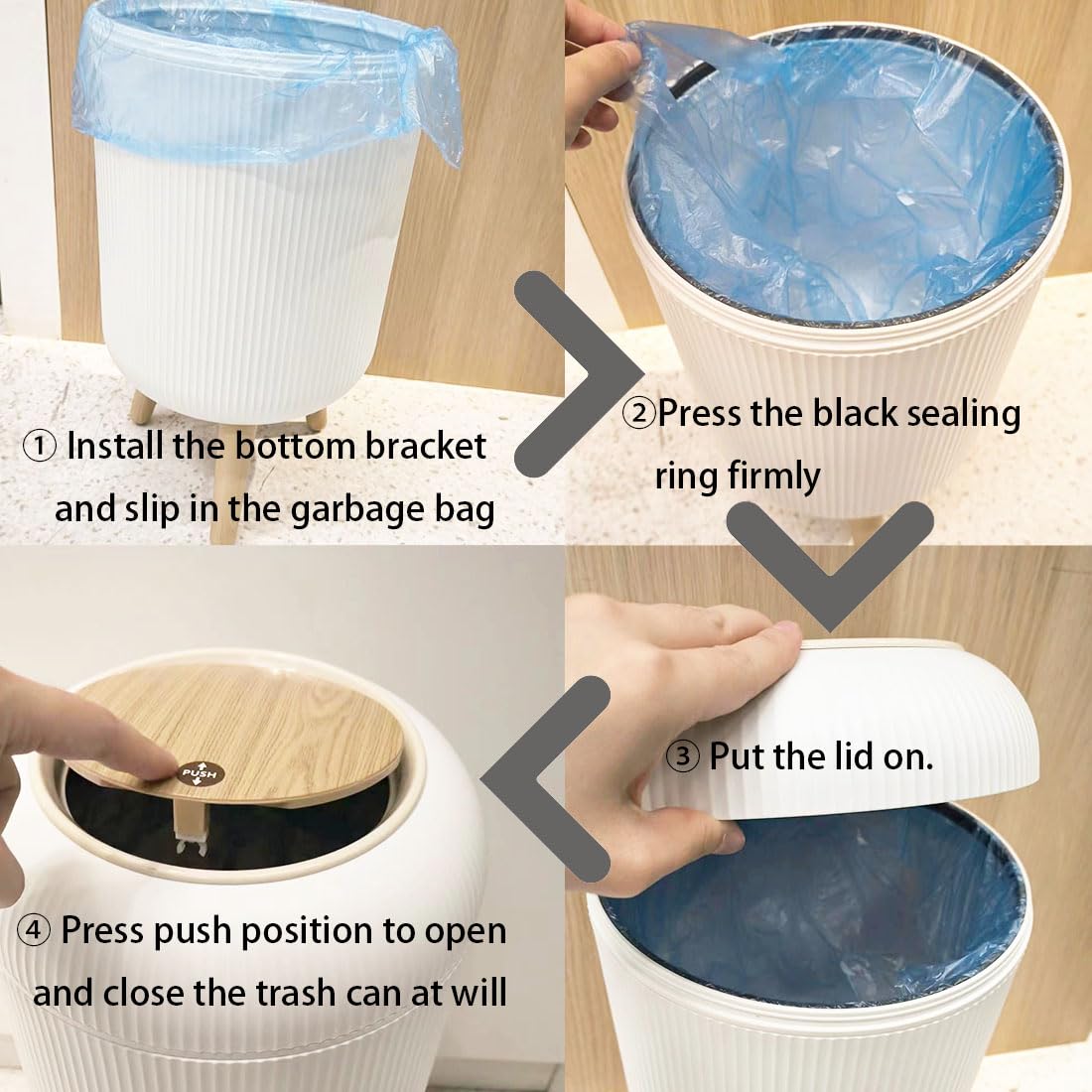 ① Install the bottom bracket and slip in the garbage bag

②Press the black sealing ring firmly

③ Put the lid on.

PUSH

④ Press push position to open and close the trash can at will