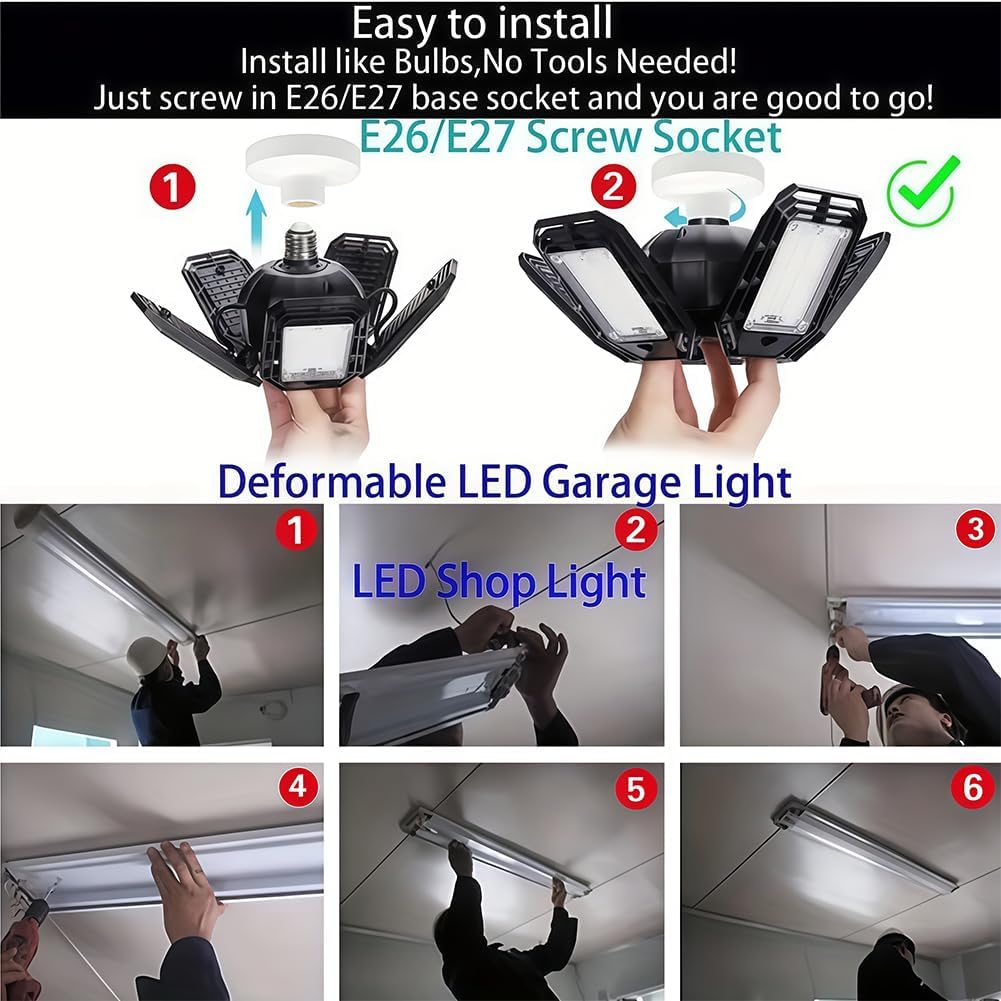 Easy to install
Install like Bulbs,No Tools Needed!
Just screw in E26/E27 base socket and you are good to go!

E26/E27 Screw Socket

1

2

Deformable LED Garage Light

1

2

LED Shop Light

3

4

5

6