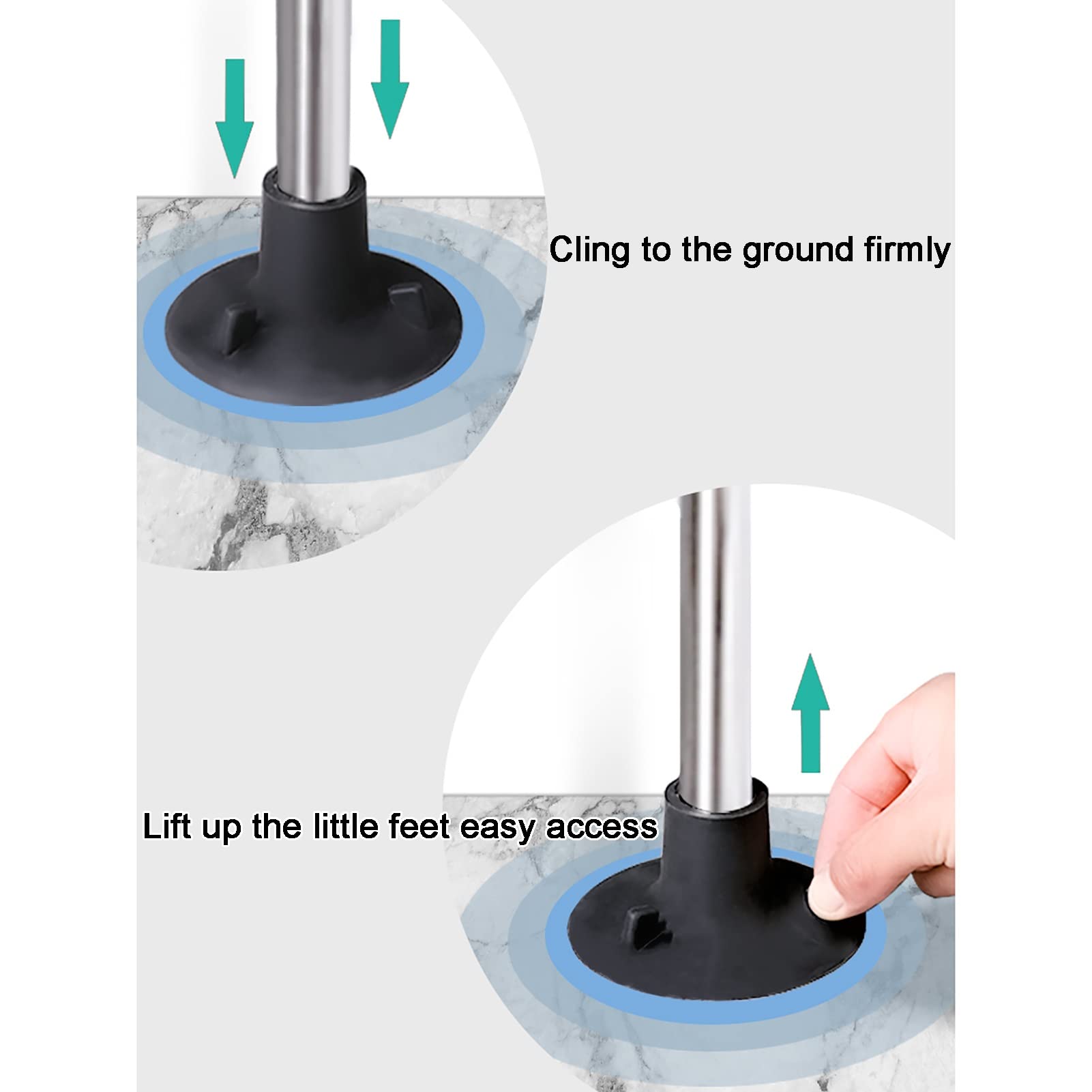 Cling to the ground firmly

Lift up the little feet easy access