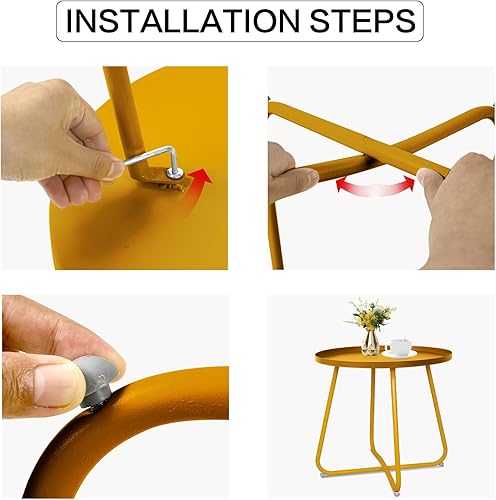 INSTALLATION STEPS