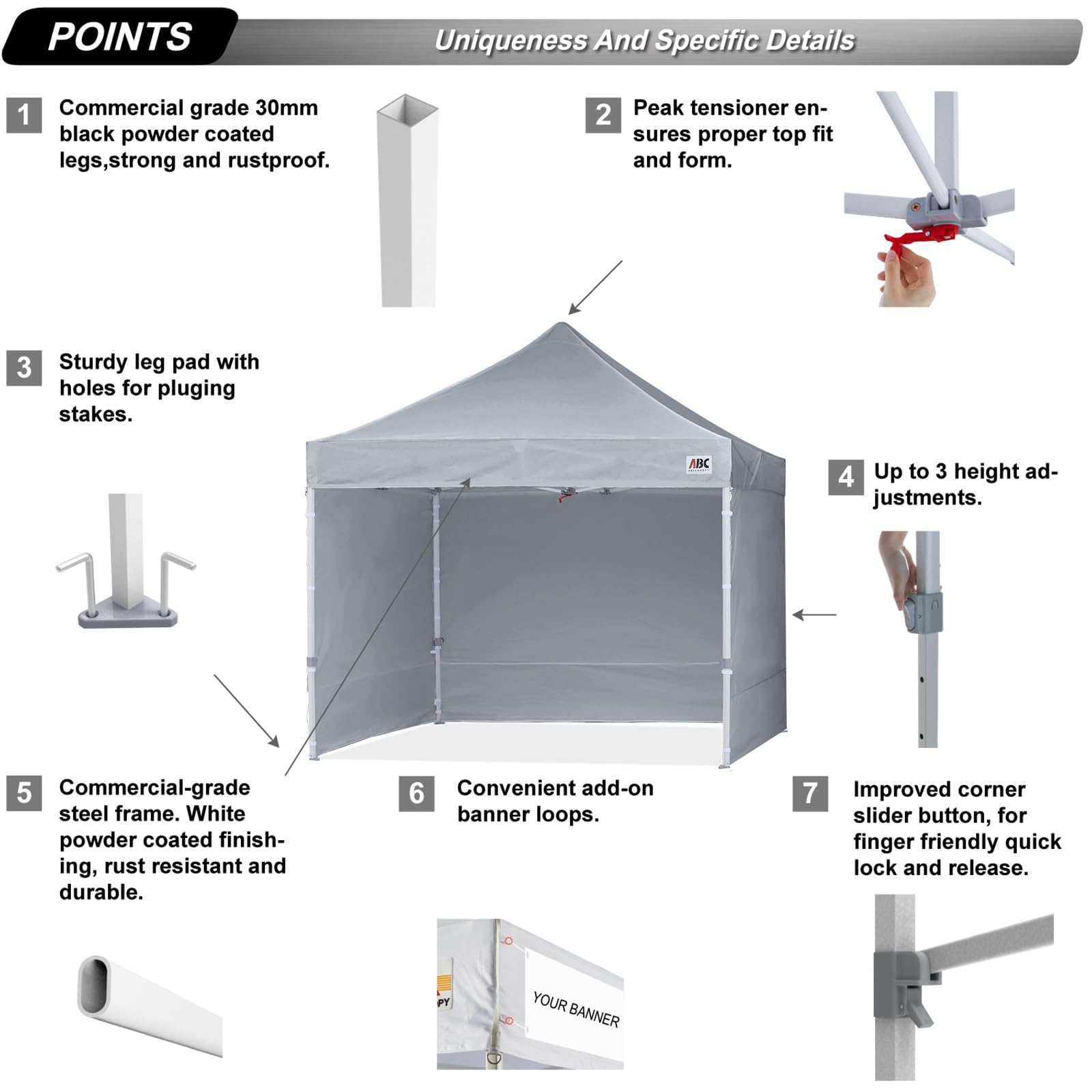 POINTS

Uniqueness And Specific Details

1 Commercial grade 30mm black powder coated legs,strong and rustproof.

2 Peak tensioner ensures proper top fit and form.

3 Sturdy leg pad with holes for pluging stakes.

ABC

4 Up to 3 height adjustments.

5 Commercial-grade steel frame. White powder coated finishing, rust resistant and durable.

6 Convenient add-on banner loops.

7 Improved corner slider button, for finger friendly quick lock and release.

PY

YOUR BANNER