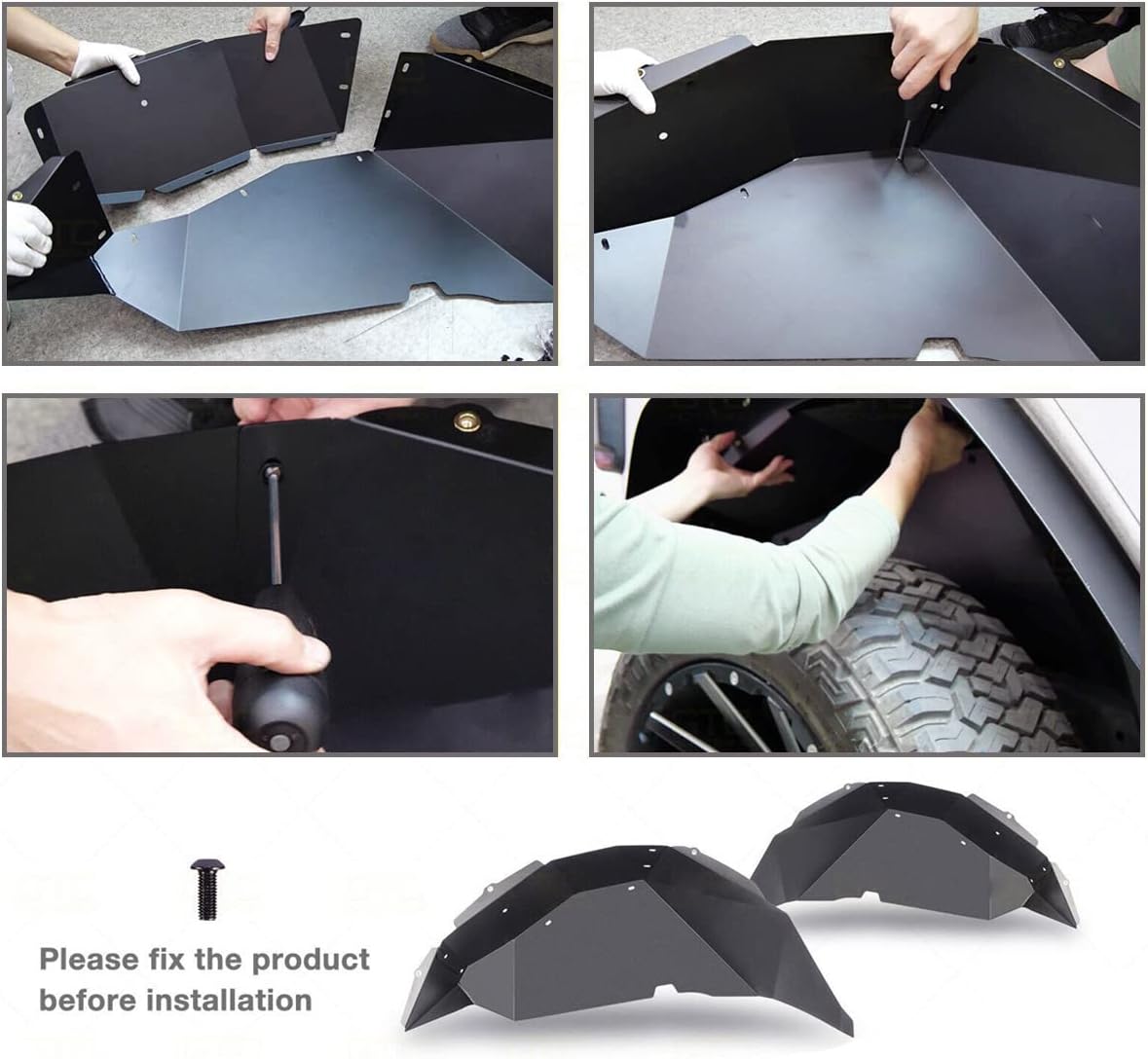 Please fix the product before installation