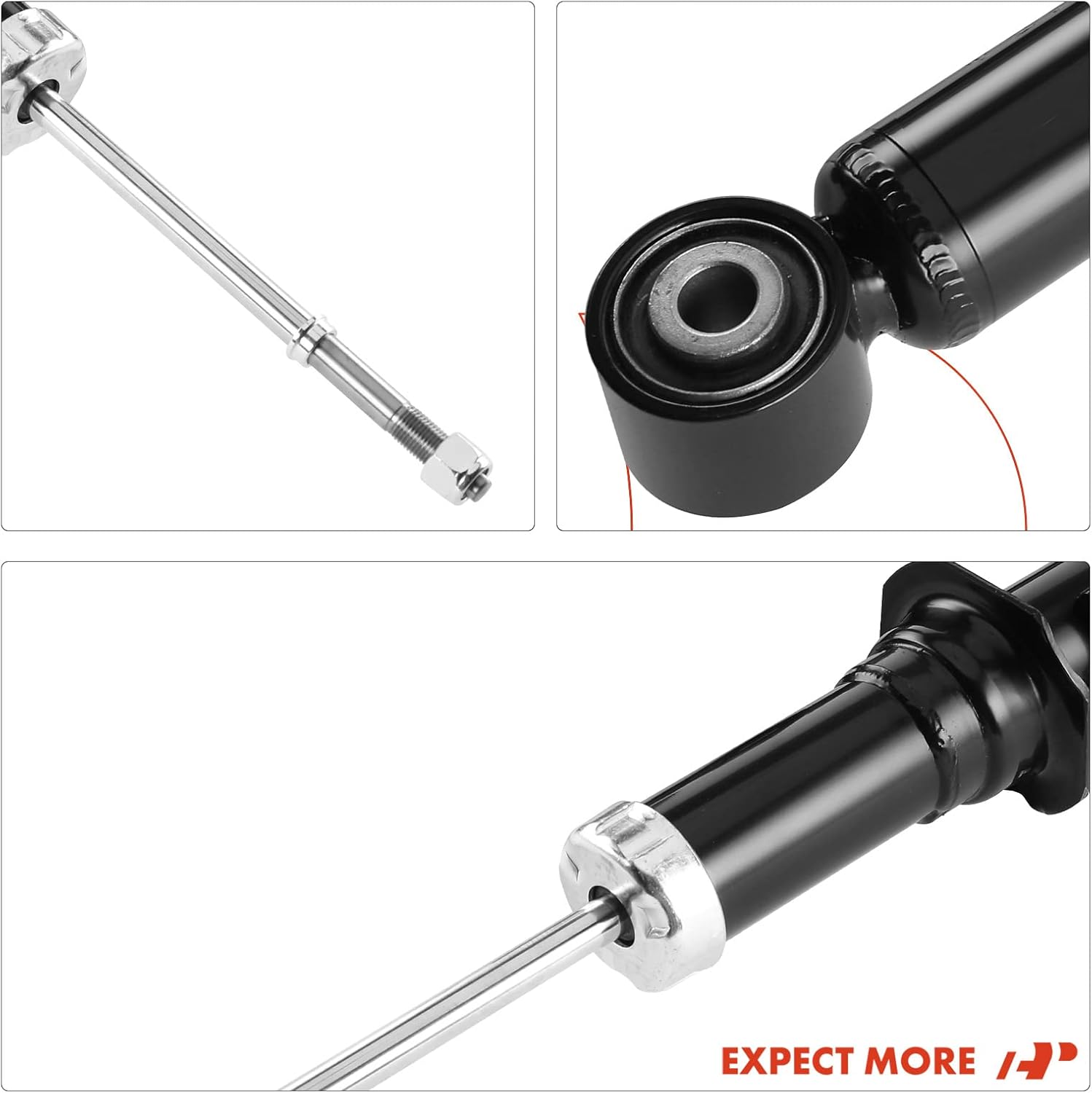 EXPECT MORE