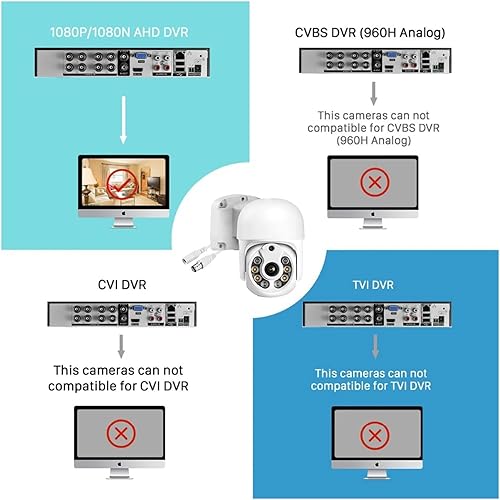 1080P/1080N AHD DVR

CVBS DVR (960H Analog)

This cameras can not compatible for CVBS DVR (960H Analog)

CVI DVR

This cameras can not compatible for CVI DVR

TVI DVR

This cameras can not compatible for TVI DVR