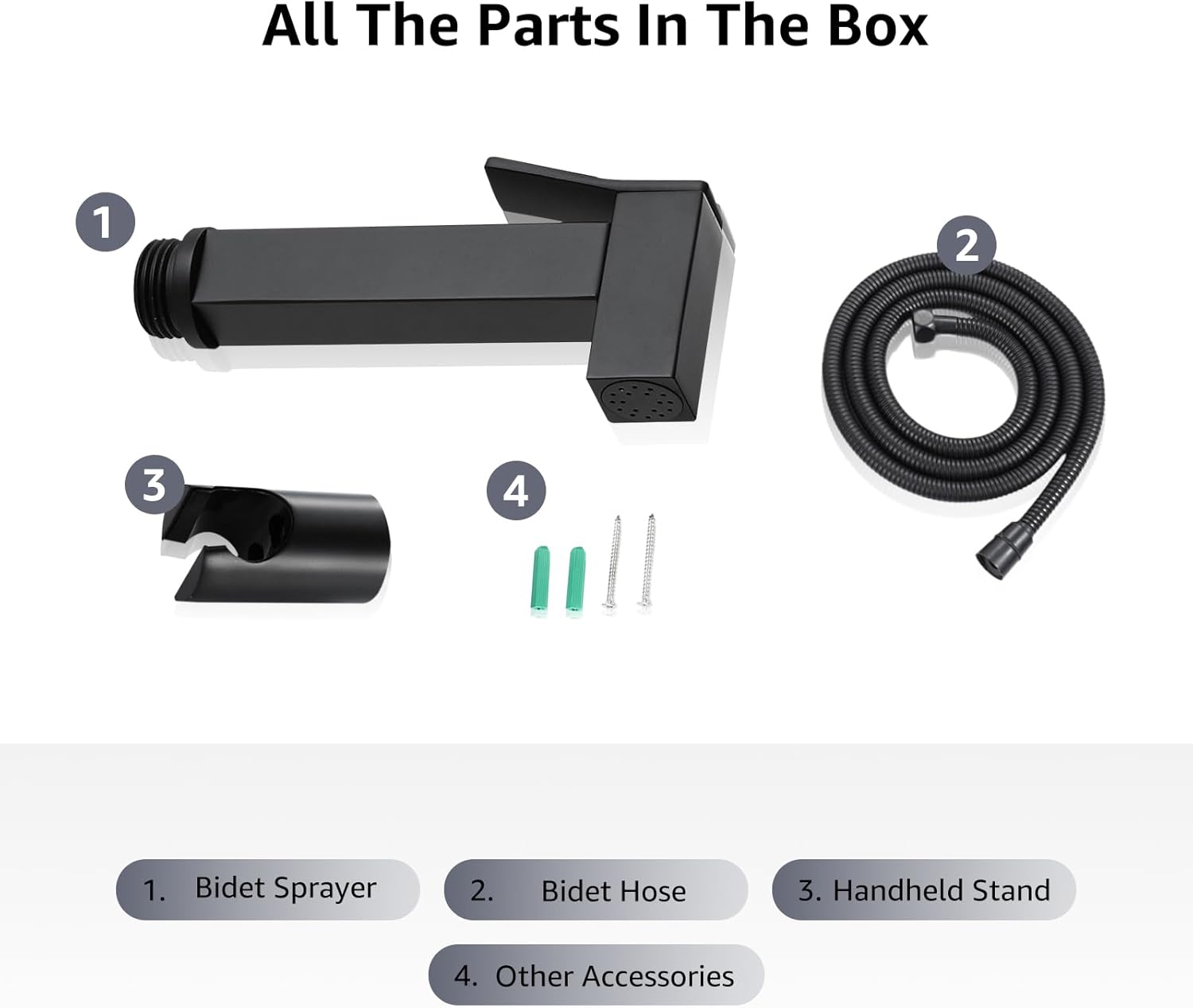 All The Parts In The Box

1

2

3

4

1. Bidet Sprayer

2. Bidet Hose

3. Handheld Stand

4. Other Accessories