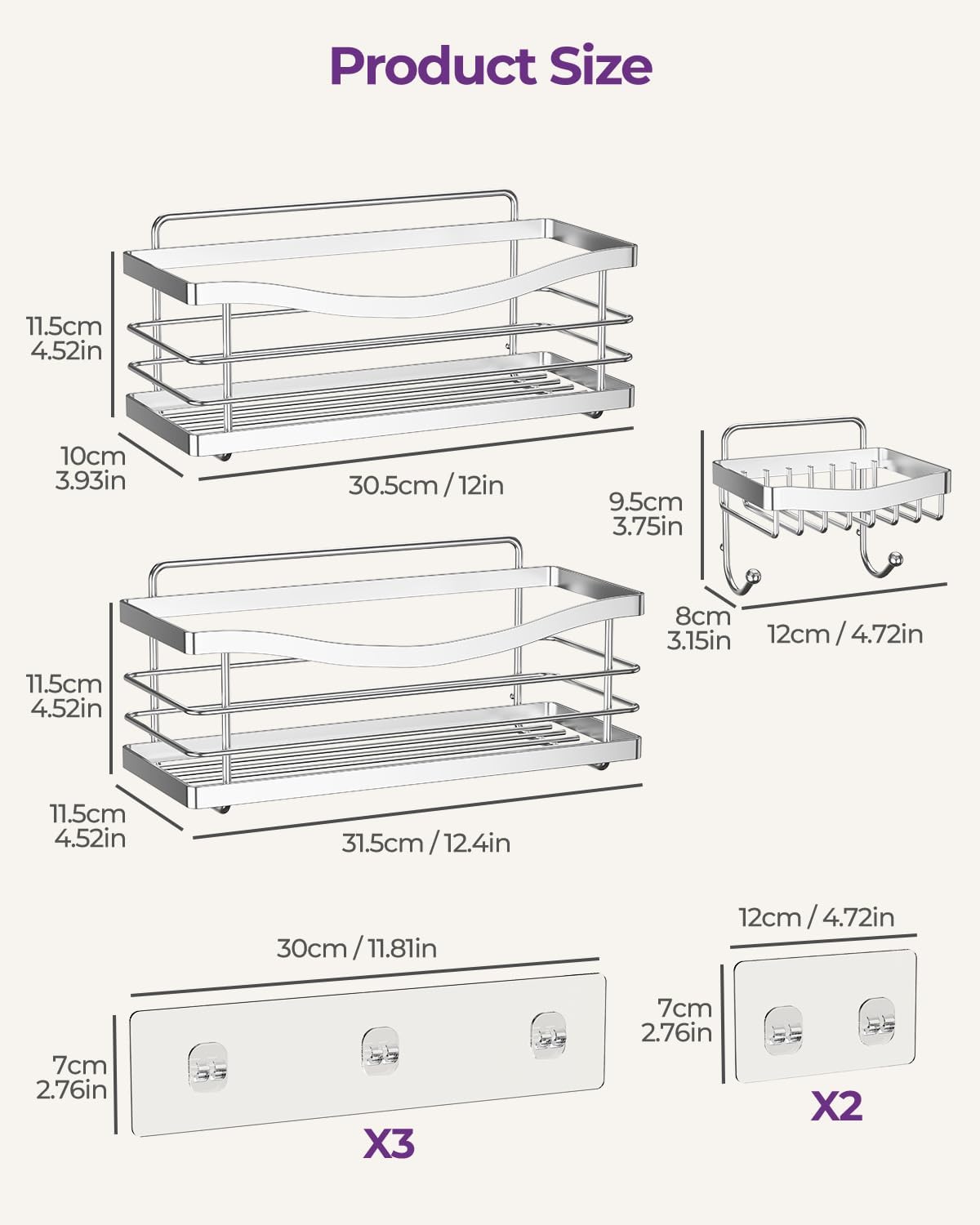 Product Size

11.5cm
4.52in

10cm
3.93in

30.5cm / 12in

9.5cm
3.75in

8cm
3.15in

12cm / 4.72in

11.5cm
4.52in

11.5cm
4.52in

31.5cm / 12.4in

30cm / 11.81in

7cm
2.76in

X3

12cm / 4.72in

7cm
2.76in

X2