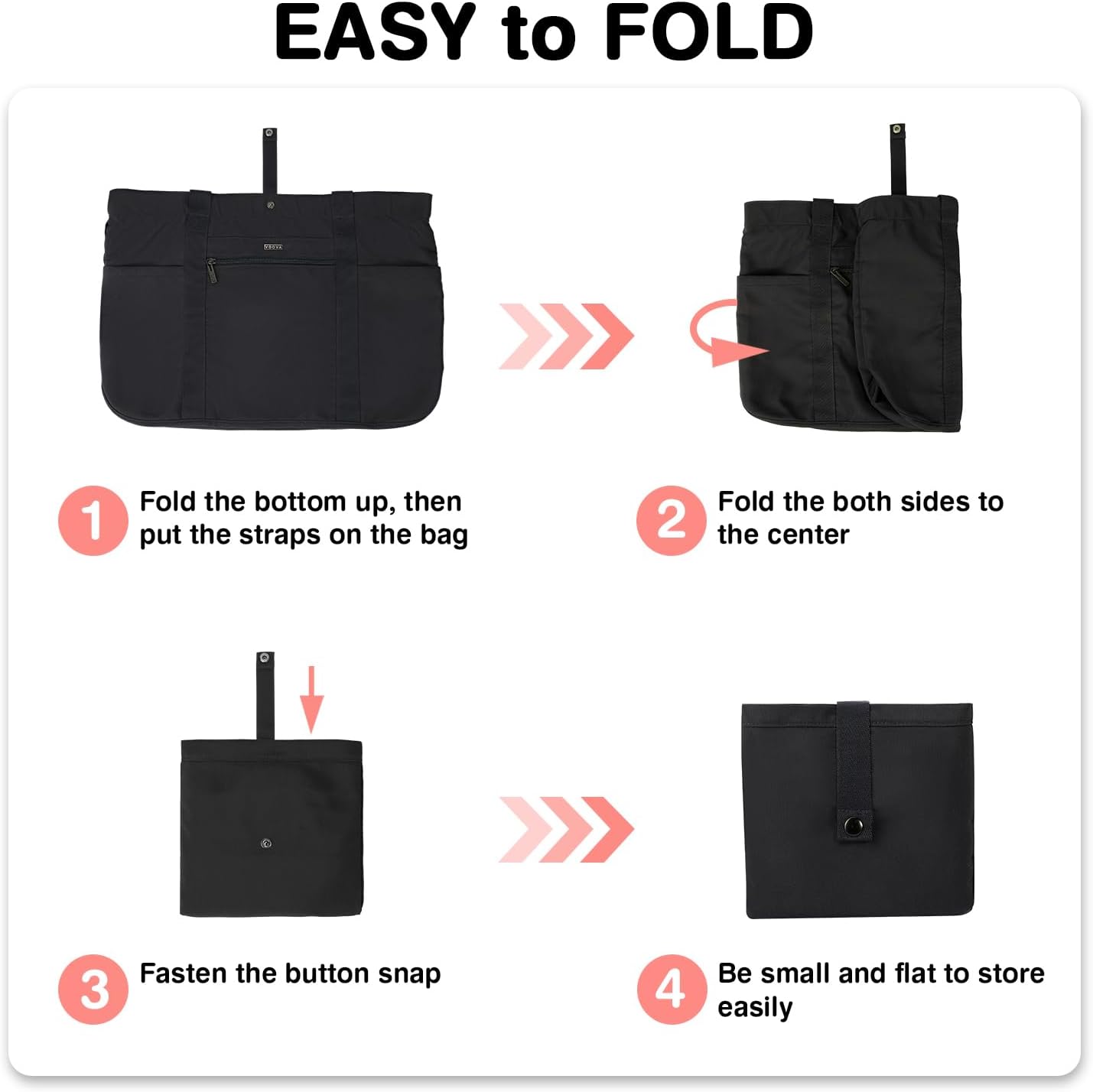 EASY to FOLD

VOOVA

1 Fold the bottom up, then put the straps on the bag

2 Fold the both sides to the center

3 Fasten the button snap

4 Be small and flat to store easily