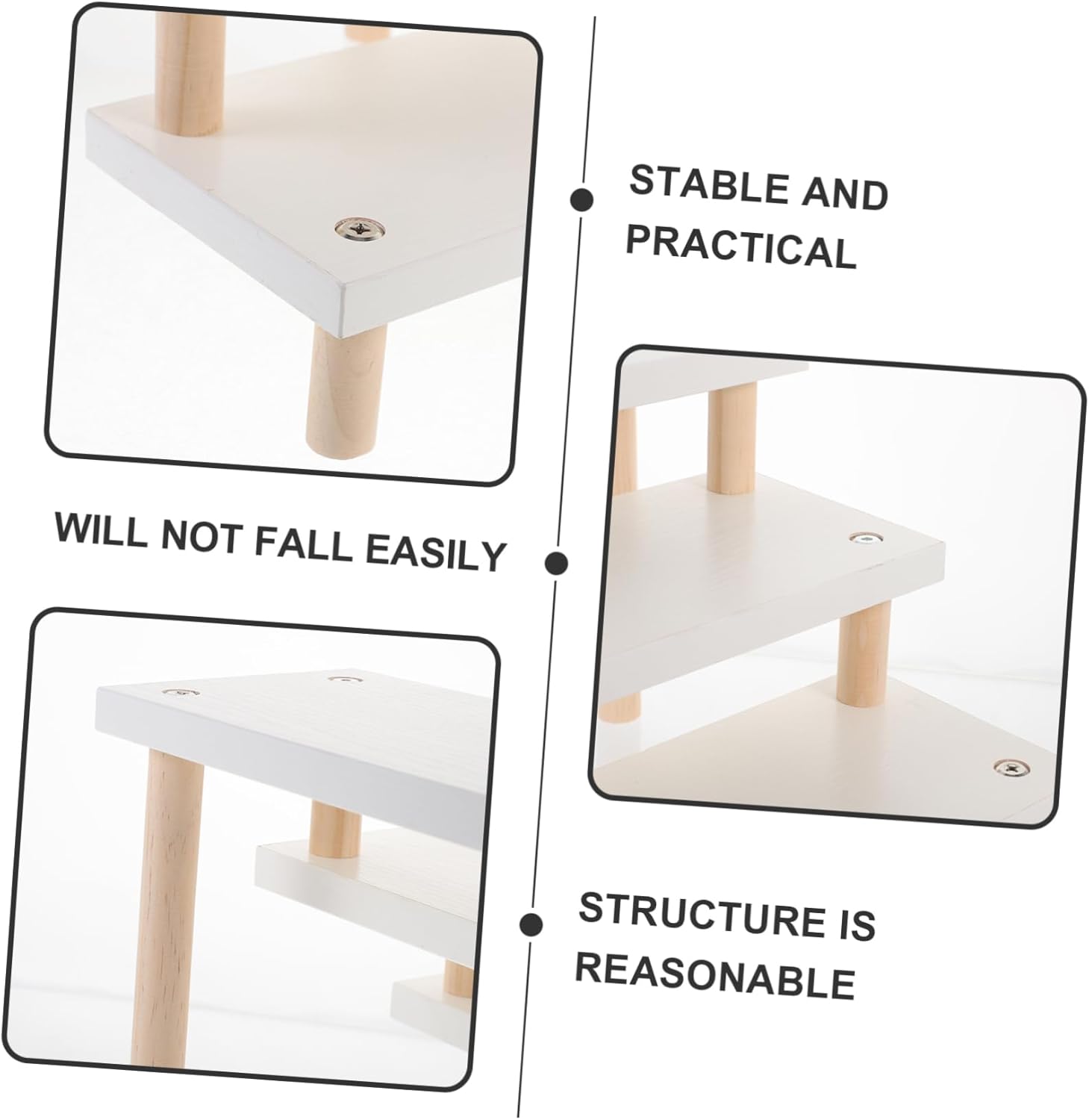 STABLE AND PRACTICAL

WILL NOT FALL EASILY

STRUCTURE IS REASONABLE