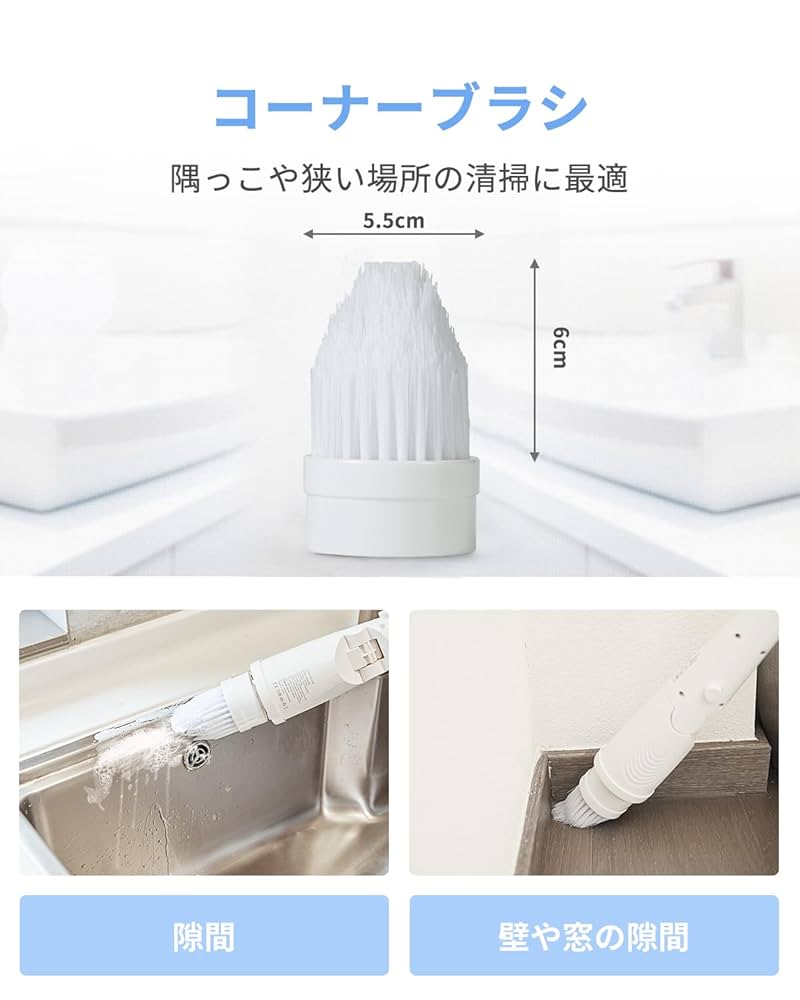 コーナーブラシ

隅っこや狭い場所の清掃に最適

5.5cm

6cm

隙間

壁や窓の隙間