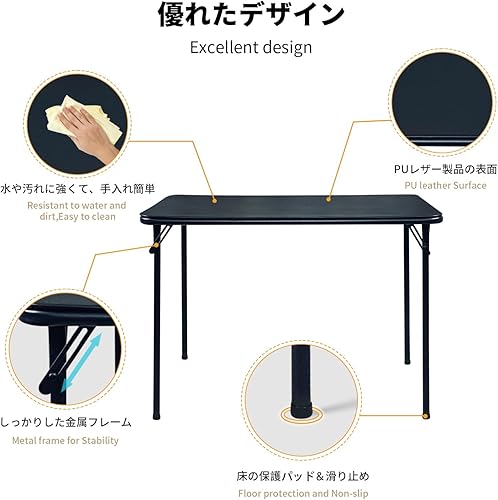 優れたデザイン

Excellent design

水や汚れに強くて、手入れ簡単

Resistant to water and dirt,Easy to clean

PUレザー製品の表面

PU leather Surface

しっかりした金属フレーム

Metal frame for Stability

床の保護パッド＆滑り止め

Floor protection and Non-slip