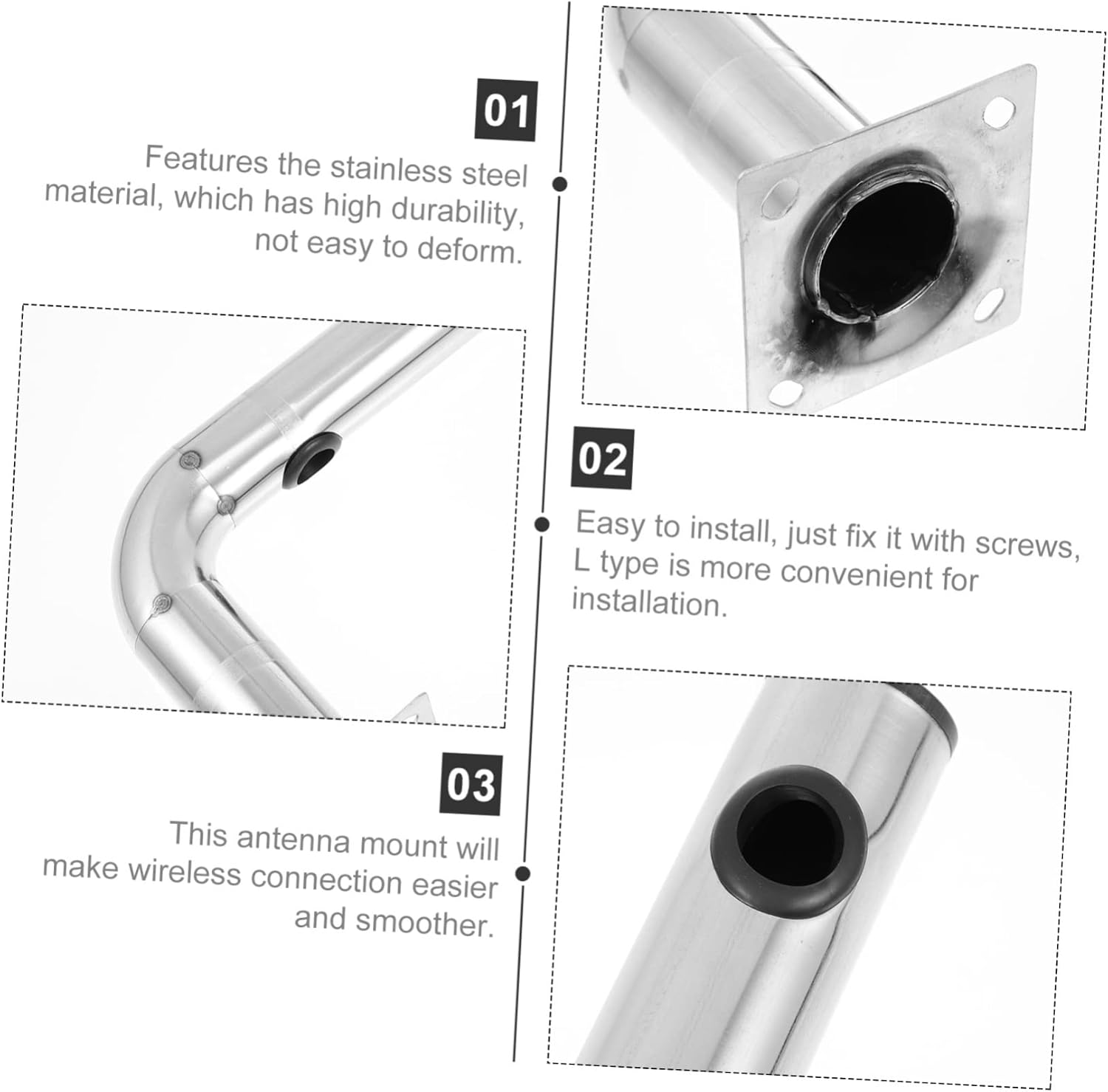 01

Features the stainless steel material, which has high durability, not easy to deform.

02

Easy to install, just fix it with screws, L type is more convenient for installation.

03

This antenna mount will make wireless connection easier and smoother.