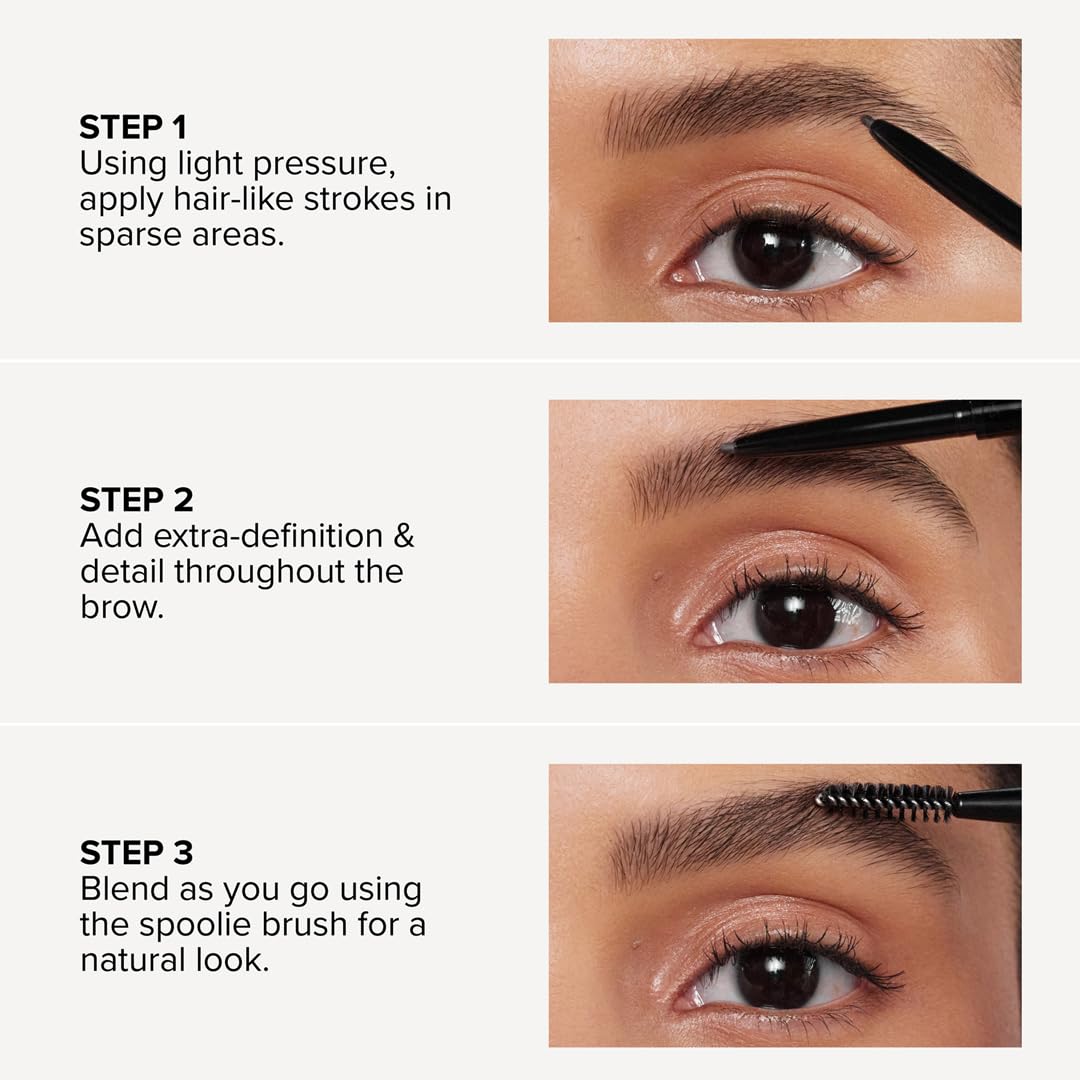 STEP 1
Using light pressure, apply hair-like strokes in sparse areas.

STEP 2
Add extra-definition & detail throughout the brow.

STEP 3
Blend as you go using the spoolie brush for a natural look.