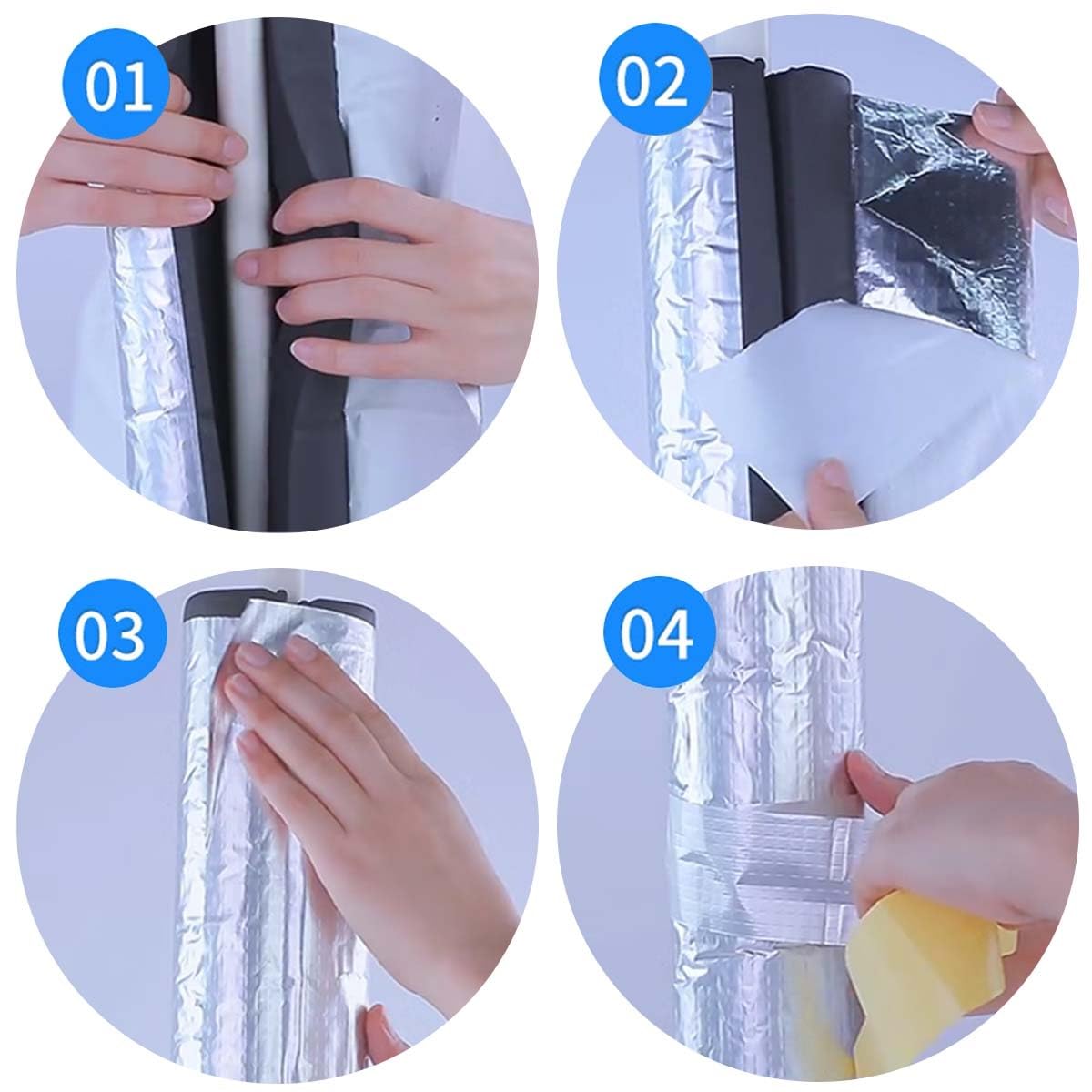 01

02

03

04