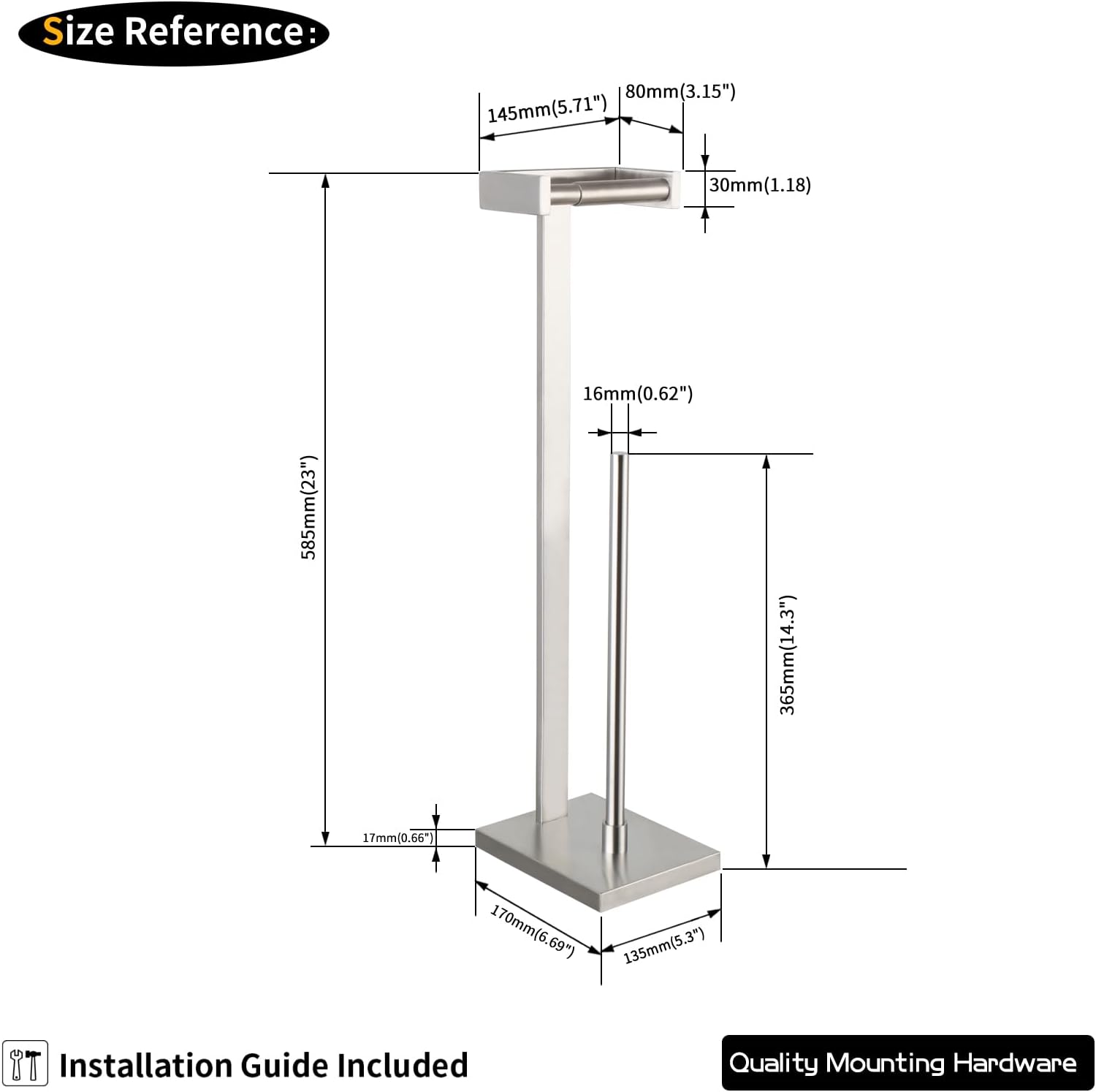 Size Reference:

145mm(5.71")

80mm(3.15")

30mm(1.18)

585mm(23")

16mm(0.62")

365mm(14.3")

17mm(0.66")

170mm(6.69")

135mm(5.3")

Installation Guide Included

Quality Mounting Hardware