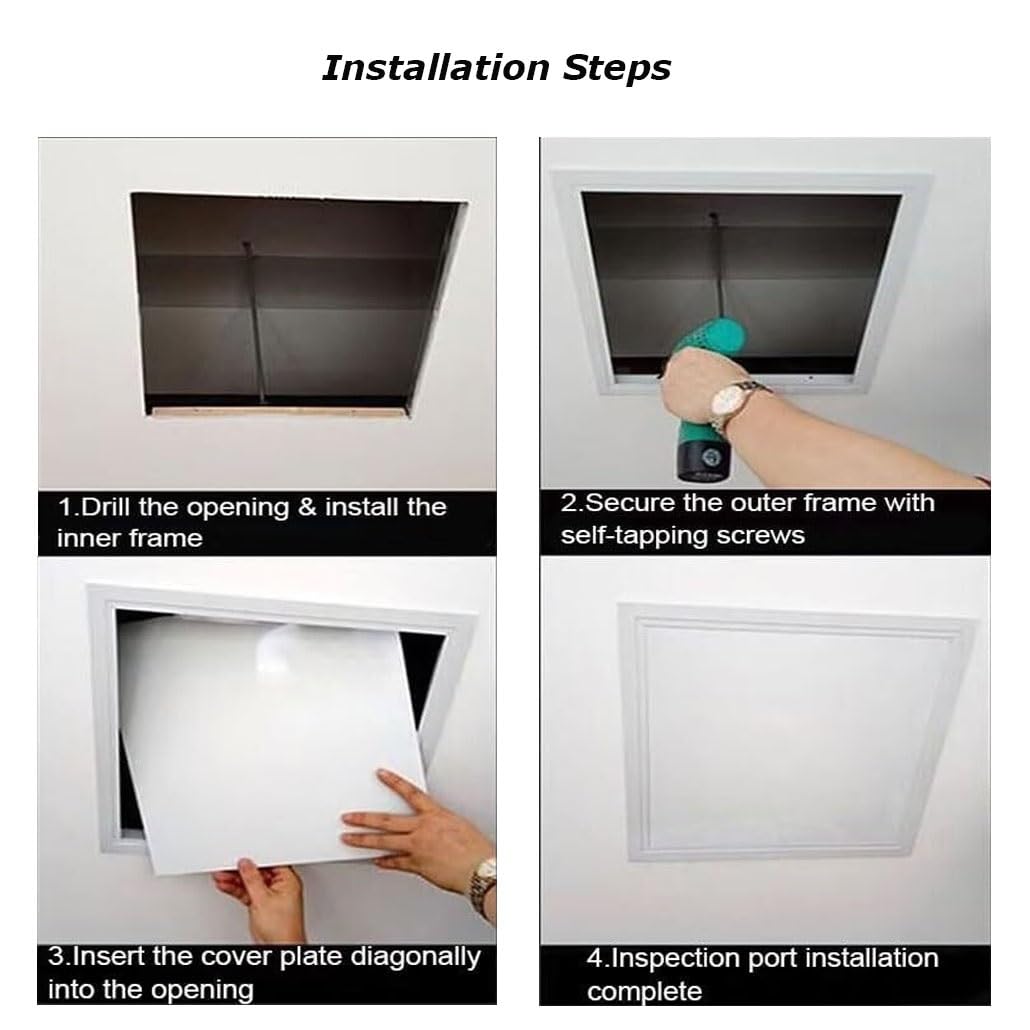 Installation Steps

1.Drill the opening & install the inner frame

2.Secure the outer frame with self-tapping screws

3.Insert the cover plate diagonally into the opening

4.Inspection port installation complete