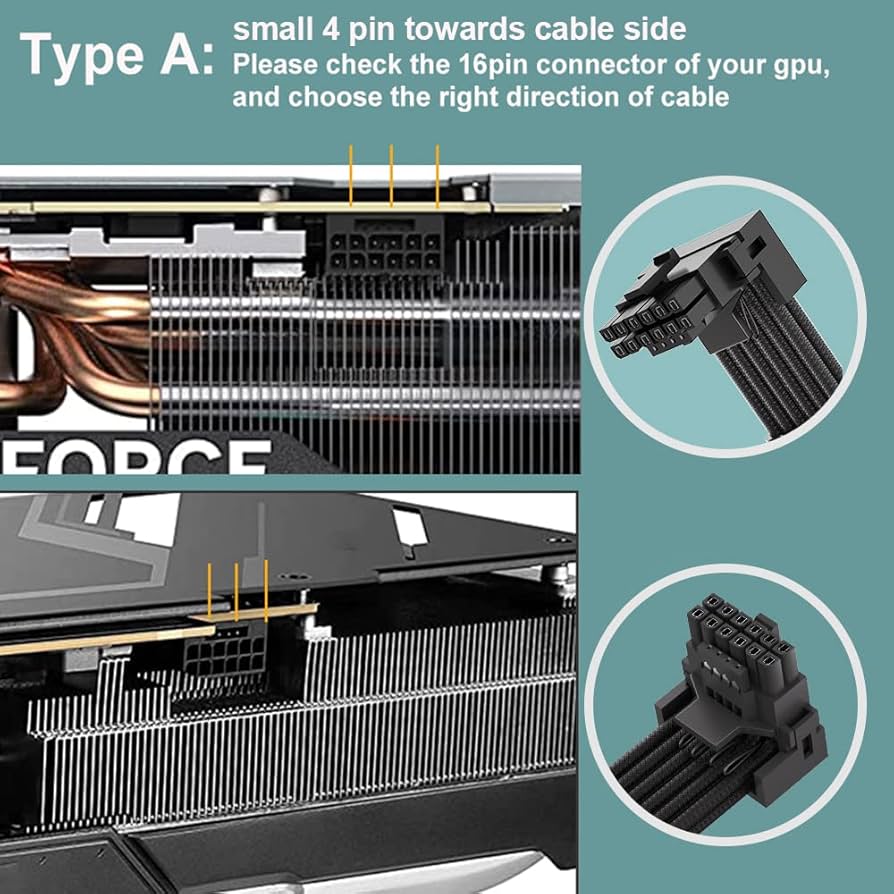 Type A: small 4 pin towards cable side
Please check the 16pin connector of your gpu, and choose the right direction of cable

FORCE