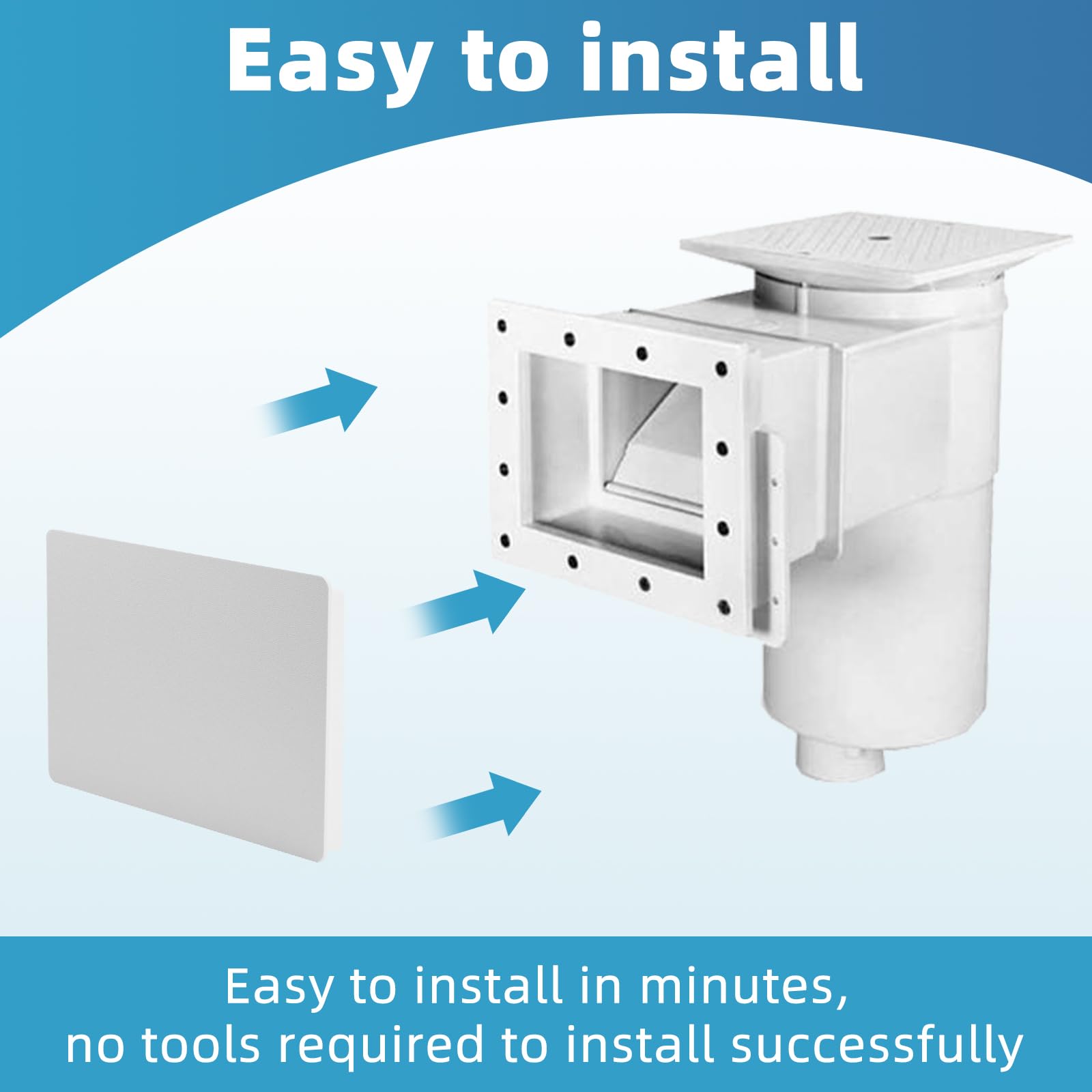 Easy to install

Easy to install in minutes,
no tools required to install successfully