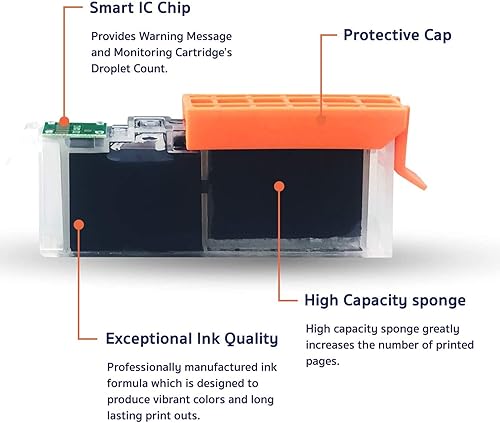 Smart IC Chip

Provides Warning Message and Monitoring Cartridge's Droplet Count.

Protective Cap

High Capacity sponge

High capacity sponge greatly increases the number of printed pages.

Exceptional Ink Quality

Professionally manufactured ink formula which is designed to produce vibrant colors and long lasting print outs.