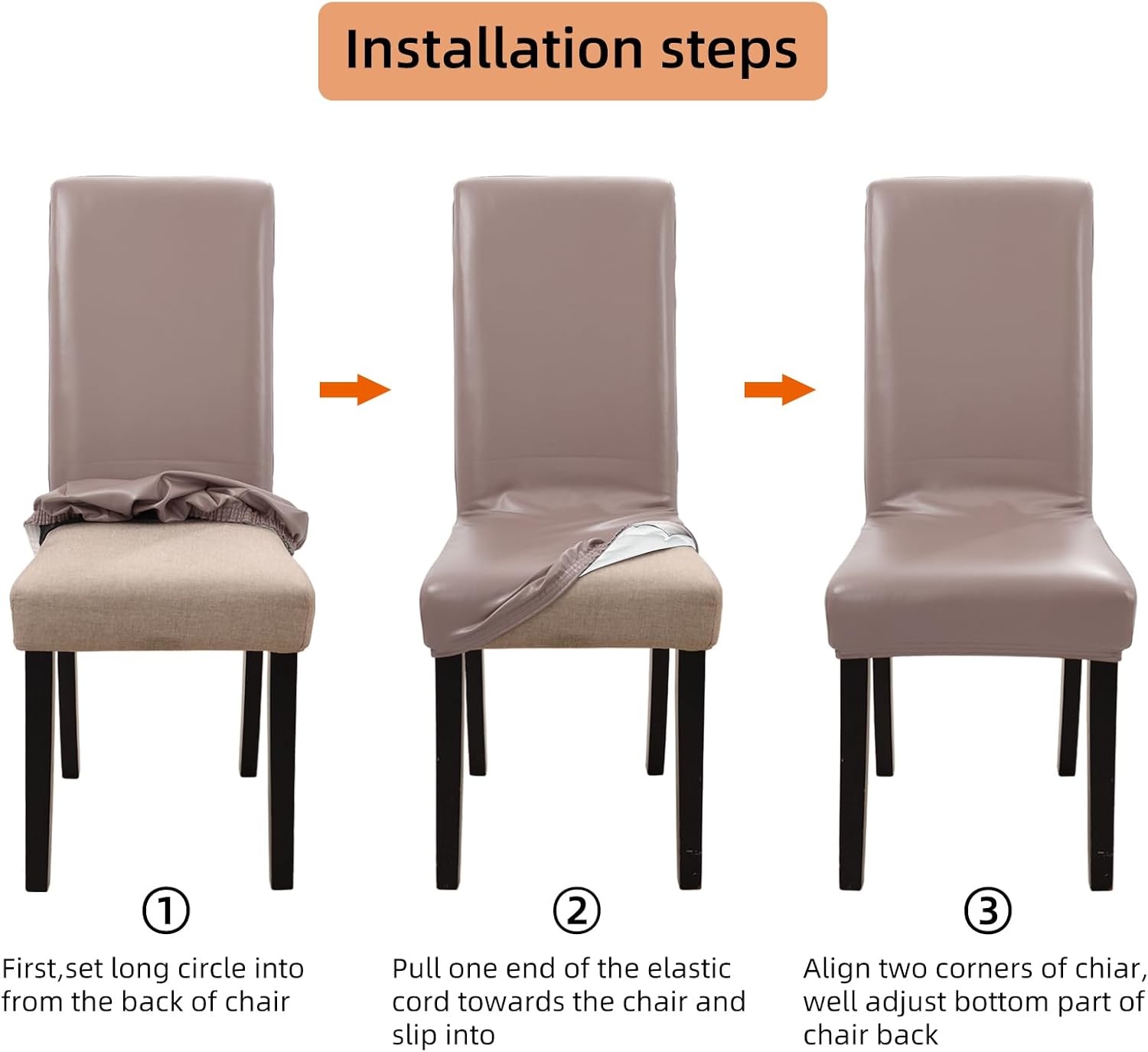 Installation steps

①

First,set long circle into from the back of chair

②

Pull one end of the elastic cord towards the chair and slip into

③

Align two corners of chiar, well adjust bottom part of chair back