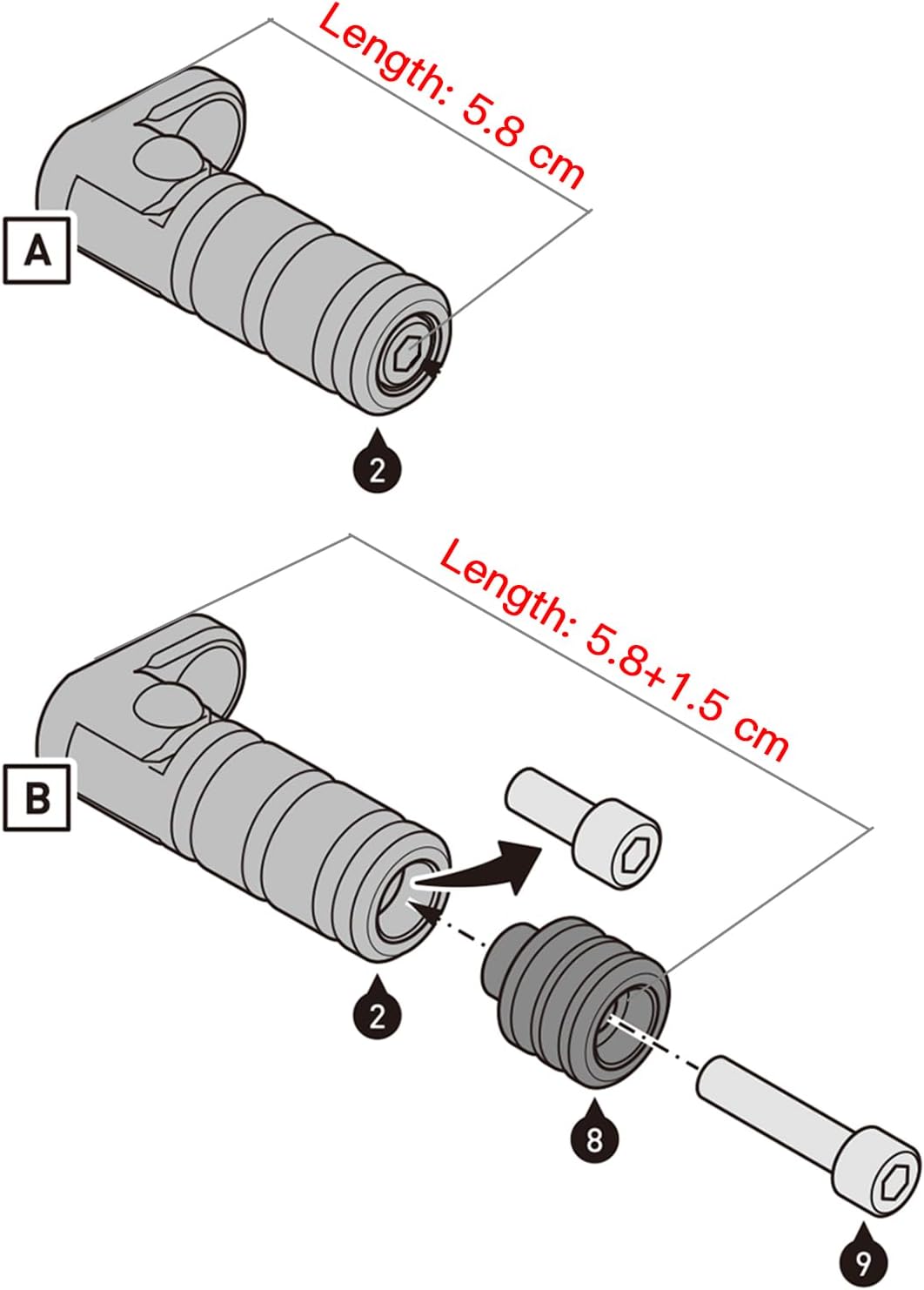 Length: 5.8 cm

A

2

Length: 5.8+1.5 cm

B

2

8

9