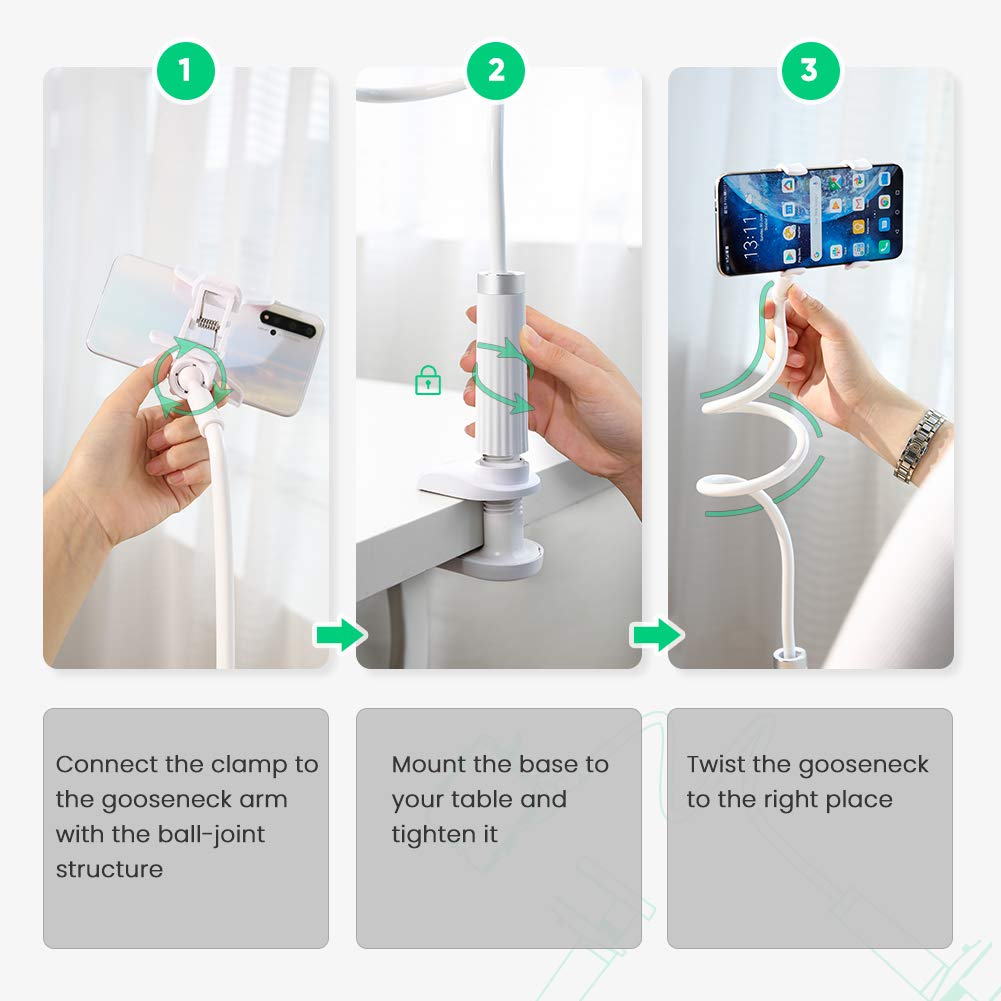 1

2

3

13:11

Connect the clamp to the gooseneck arm with the ball-joint structure

Mount the base to your table and tighten it

Twist the gooseneck to the right place