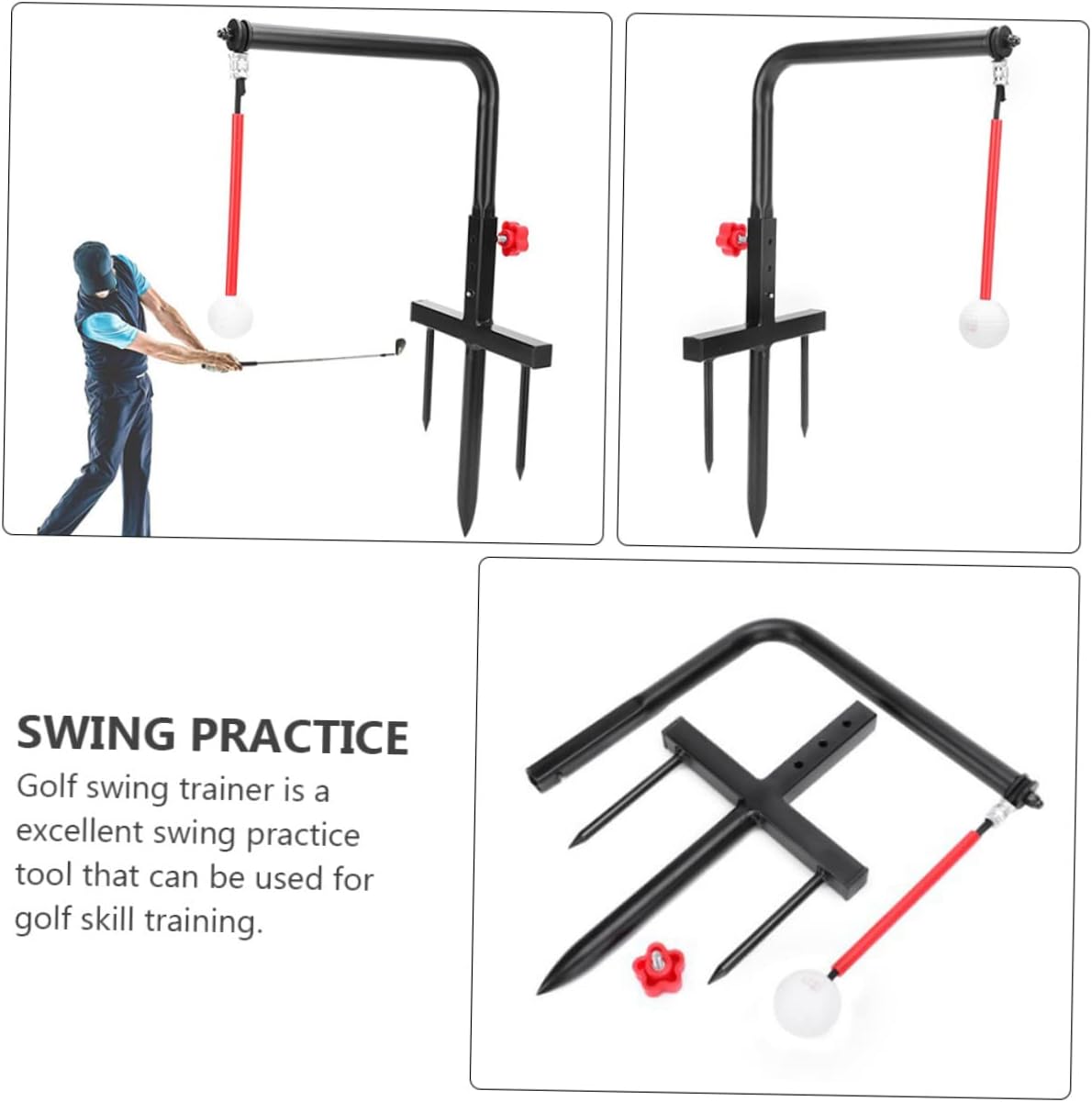 SWING PRACTICE

Golf swing trainer is a excellent swing practice tool that can be used for golf skill training.