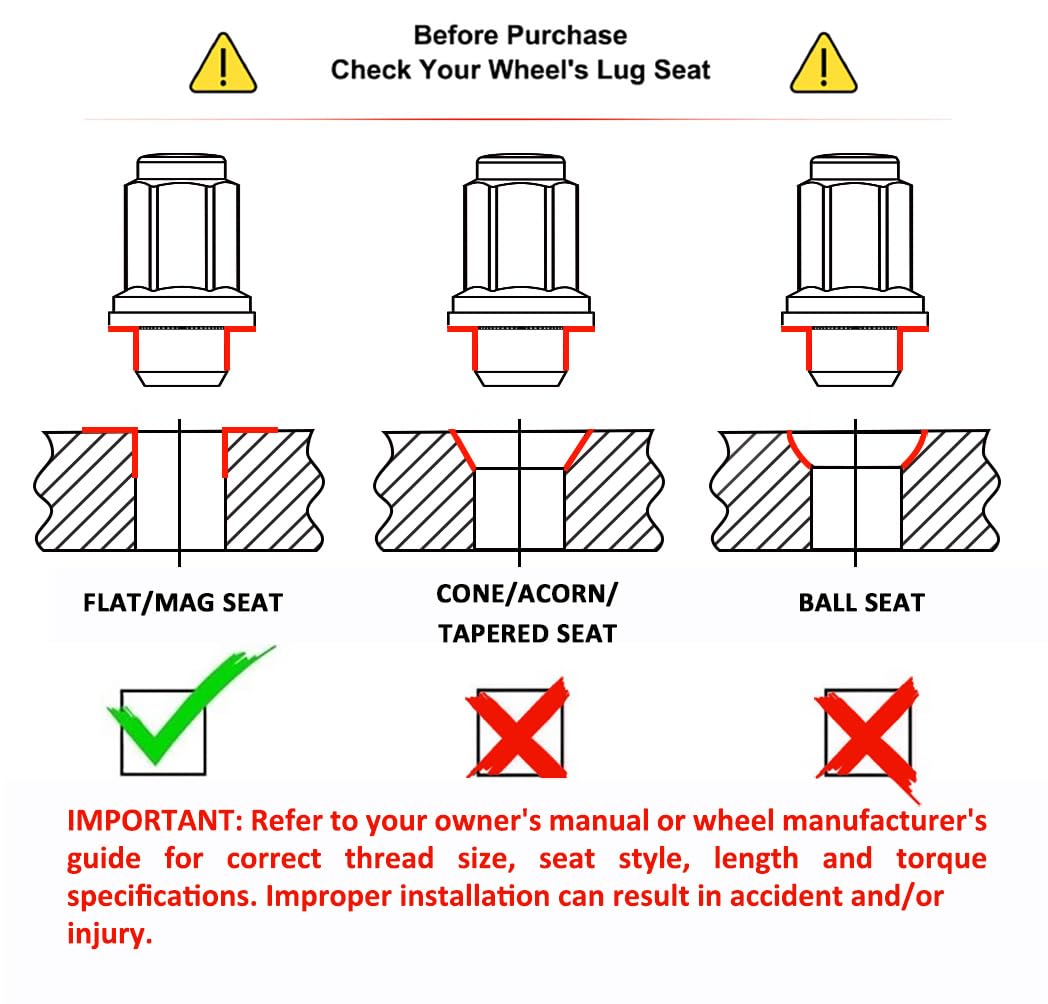 Before Purchase
Check Your Wheel's Lug Seat

FLAT/MAG SEAT

CONE/ACORN/
TAPERED SEAT

BALL SEAT

IMPORTANT: Refer to your owner's manual or wheel manufacturer's guide for correct thread size, seat style, length and torque specifications. Improper installation can result in accident and/or injury.