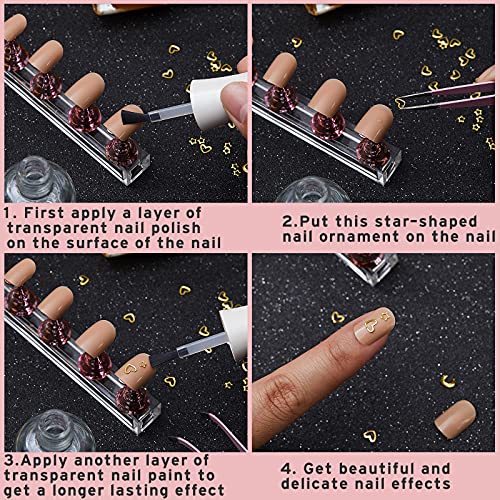 1. First apply a layer of transparent nail polish on the surface of the nail

2.Put this star-shaped nail ornament on the nail

3.Apply another layer of transparent nail paint to get a longer lasting effect

4. Get beautiful and delicate nail effects