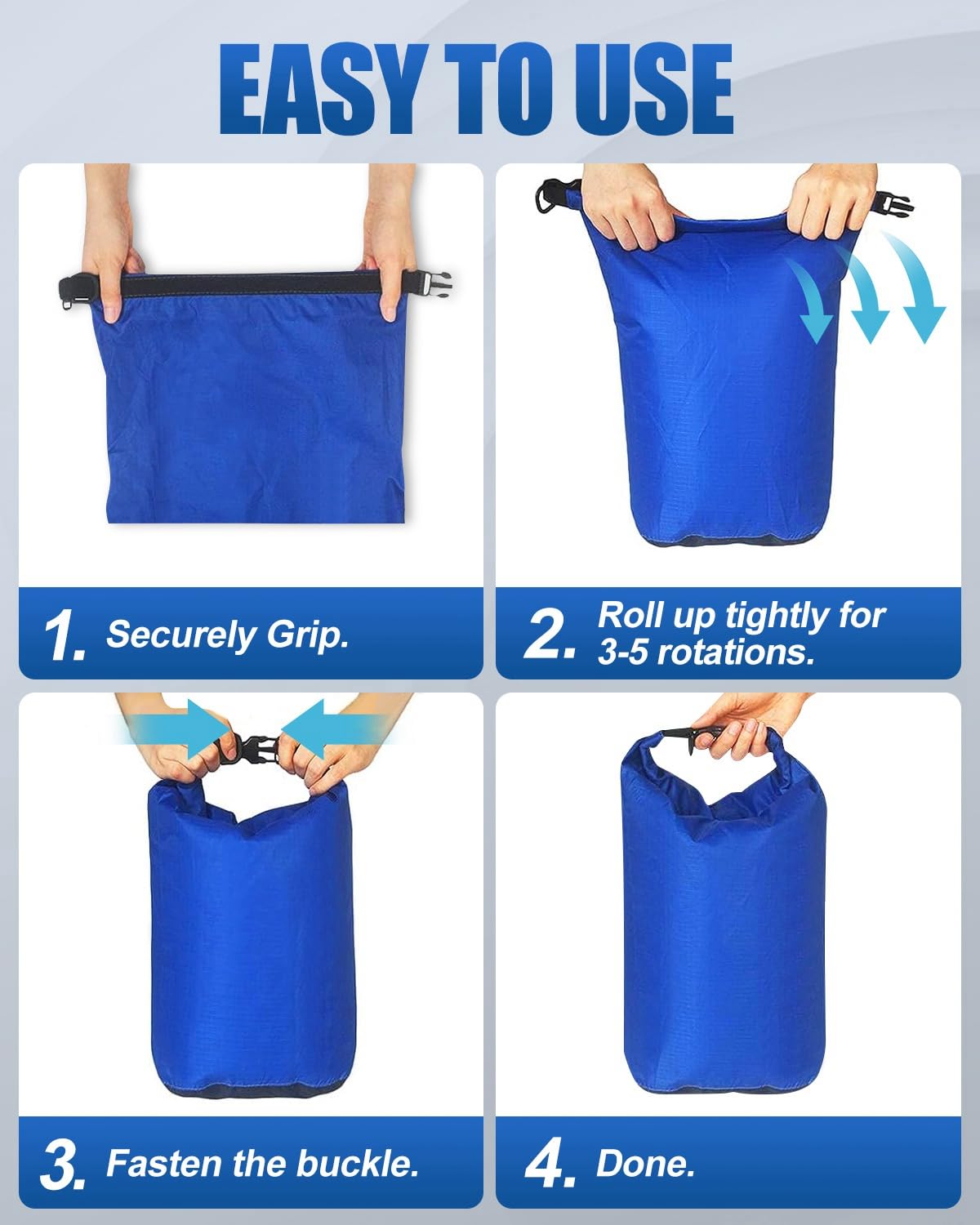 EASY TO USE

1. Securely Grip.

2. Roll up tightly for 3-5 rotations.

3. Fasten the buckle.

4. Done.