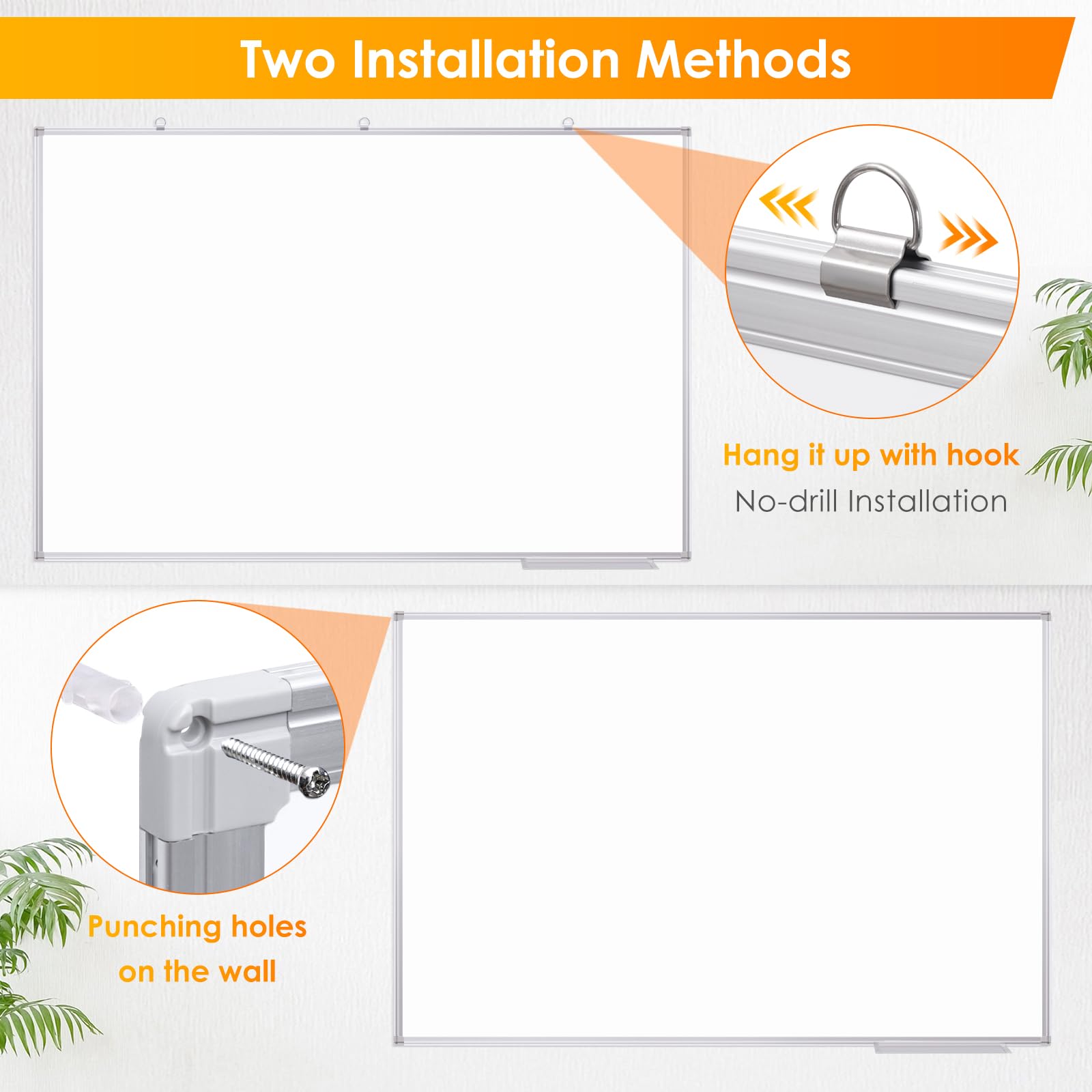 Two Installation Methods

Hang it up with hook
No-drill Installation

Punching holes on the wall