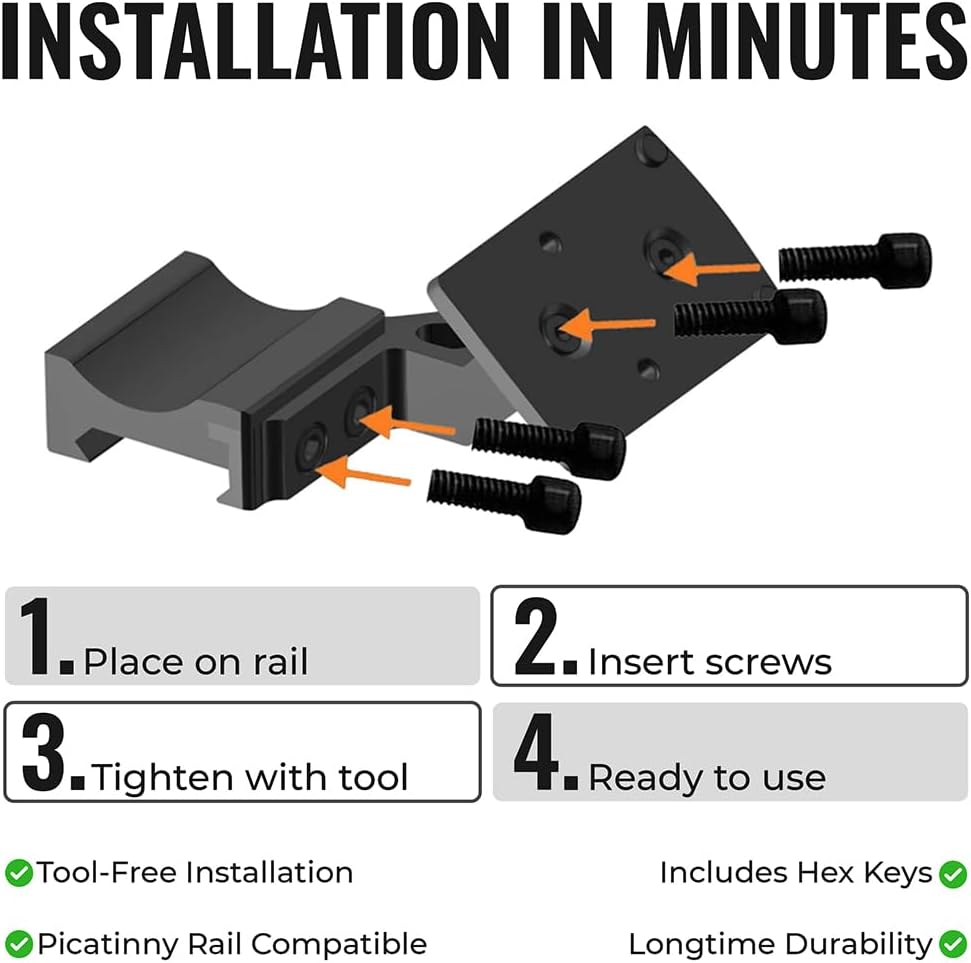 INSTALLATION IN MINUTES

1. Place on rail

2. Insert screws

3. Tighten with tool

4. Ready to use

Tool-Free Installation

Includes Hex Keys

Picatinny Rail Compatible

Longtime Durability