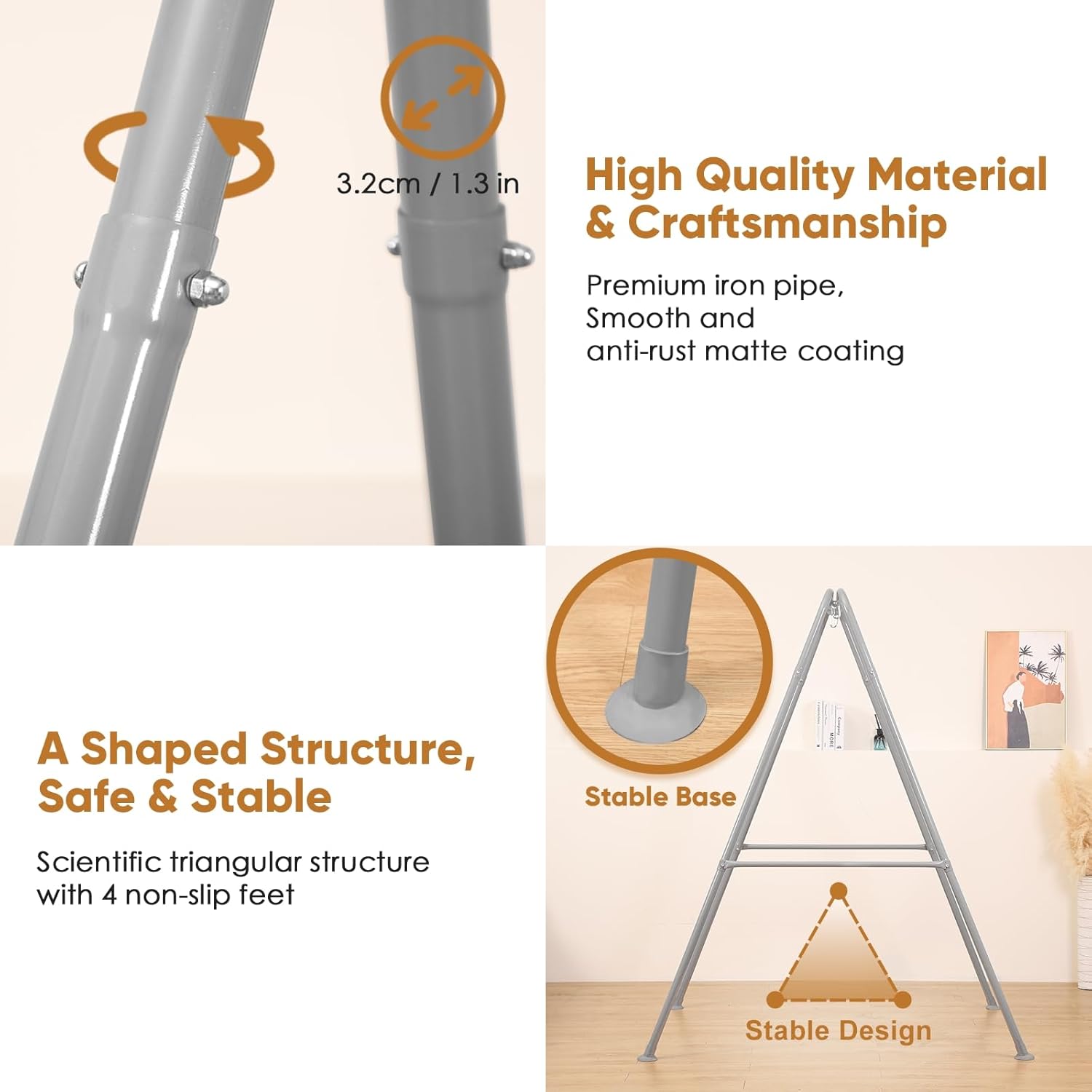 3.2cm / 1.3 in

High Quality Material & Craftsmanship

Premium iron pipe, Smooth and anti-rust matte coating

A Shaped Structure, Safe & Stable

Scientific triangular structure with 4 non-slip feet

Stable Base

Stable Design