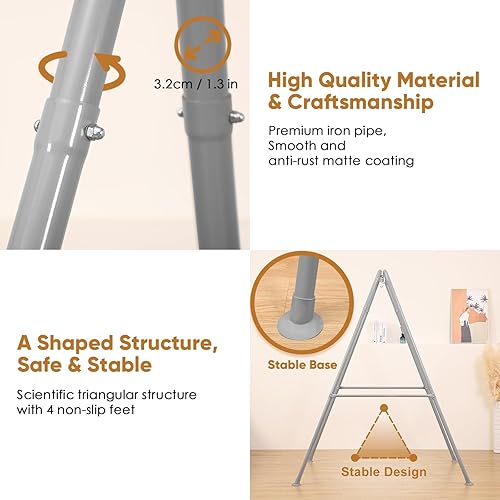 3.2cm / 1.3 in

High Quality Material & Craftsmanship

Premium iron pipe, Smooth and anti-rust matte coating

A Shaped Structure, Safe & Stable

Scientific triangular structure with 4 non-slip feet

Stable Base

Stable Design