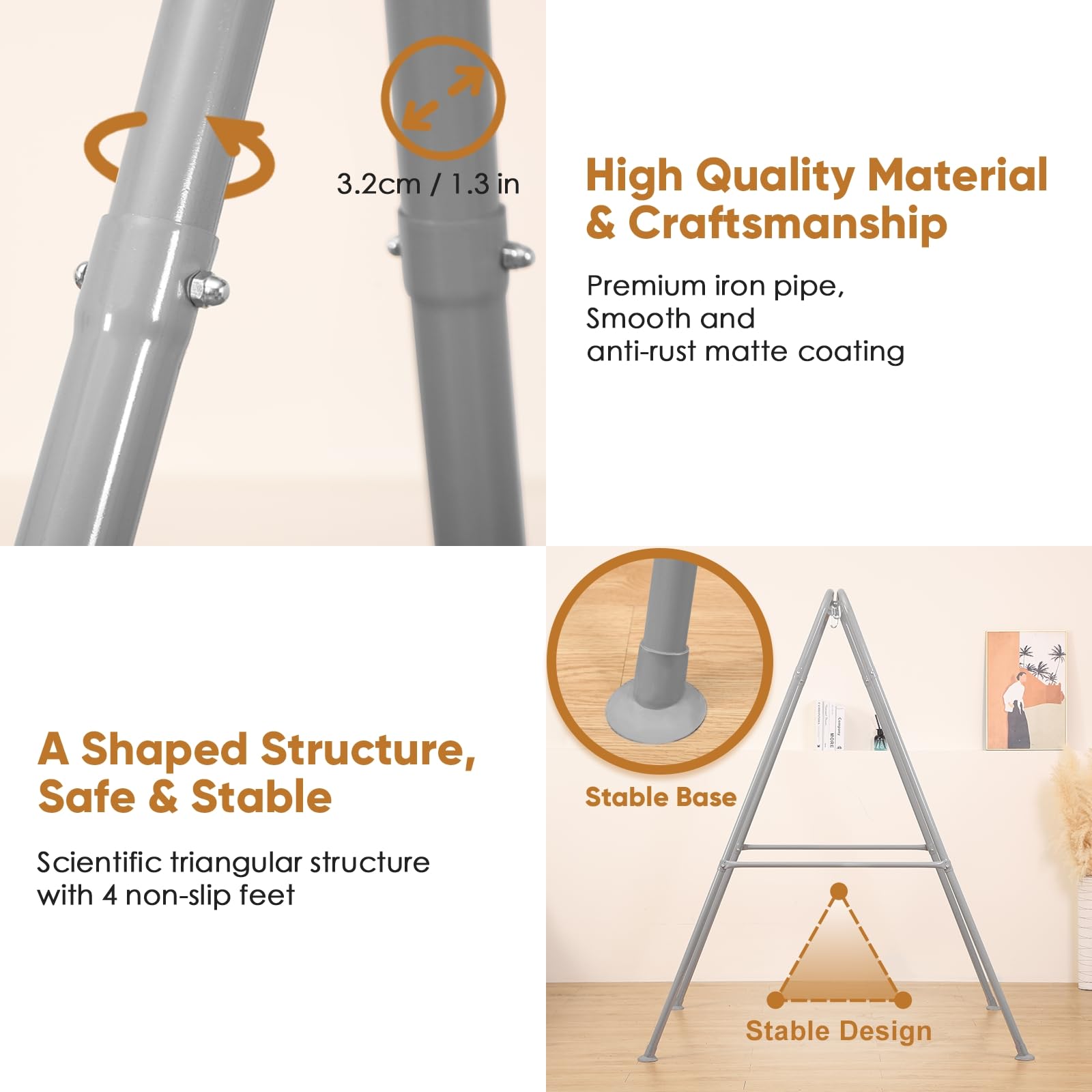 3.2cm / 1.3 in

High Quality Material & Craftsmanship

Premium iron pipe,
Smooth and
anti-rust matte coating

A Shaped Structure, Safe & Stable

Scientific triangular structure with 4 non-slip feet

Stable Base

Stable Design