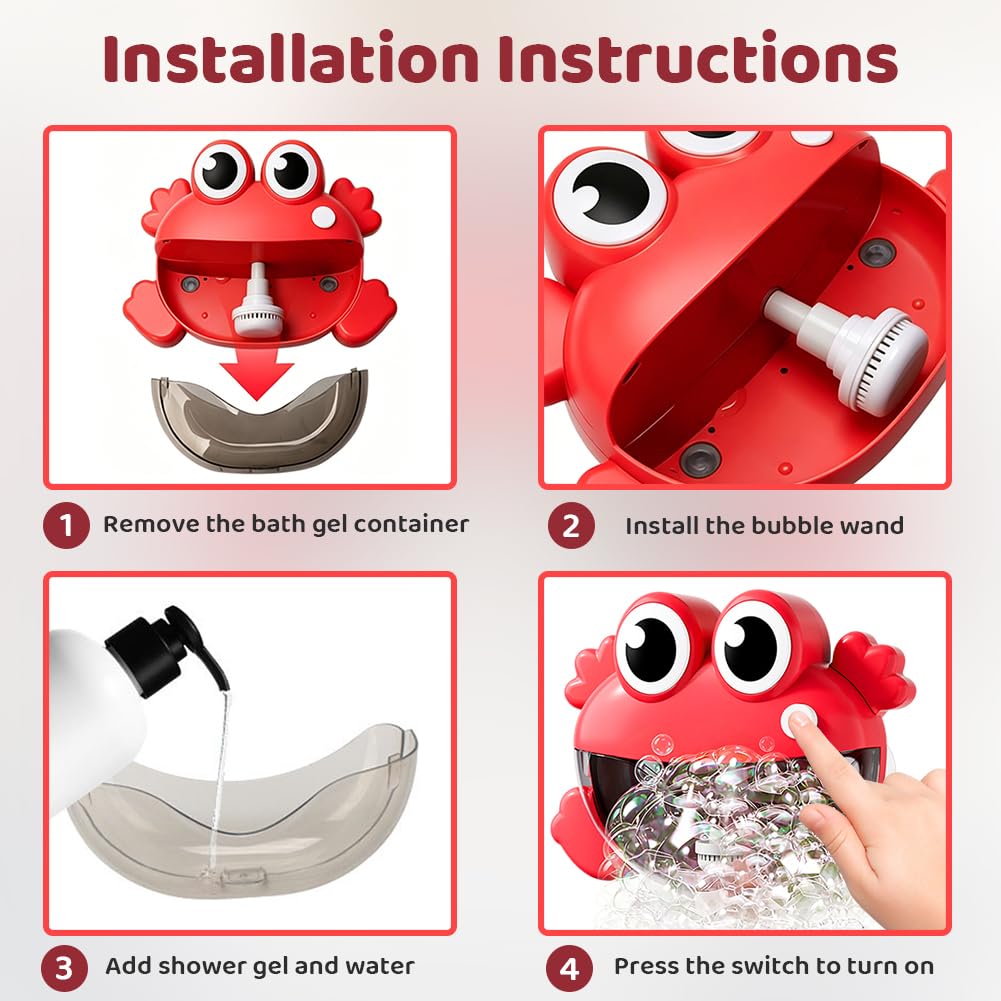 Installation Instructions

1 Remove the bath gel container

2 Install the bubble wand

3 Add shower gel and water

4 Press the switch to turn on