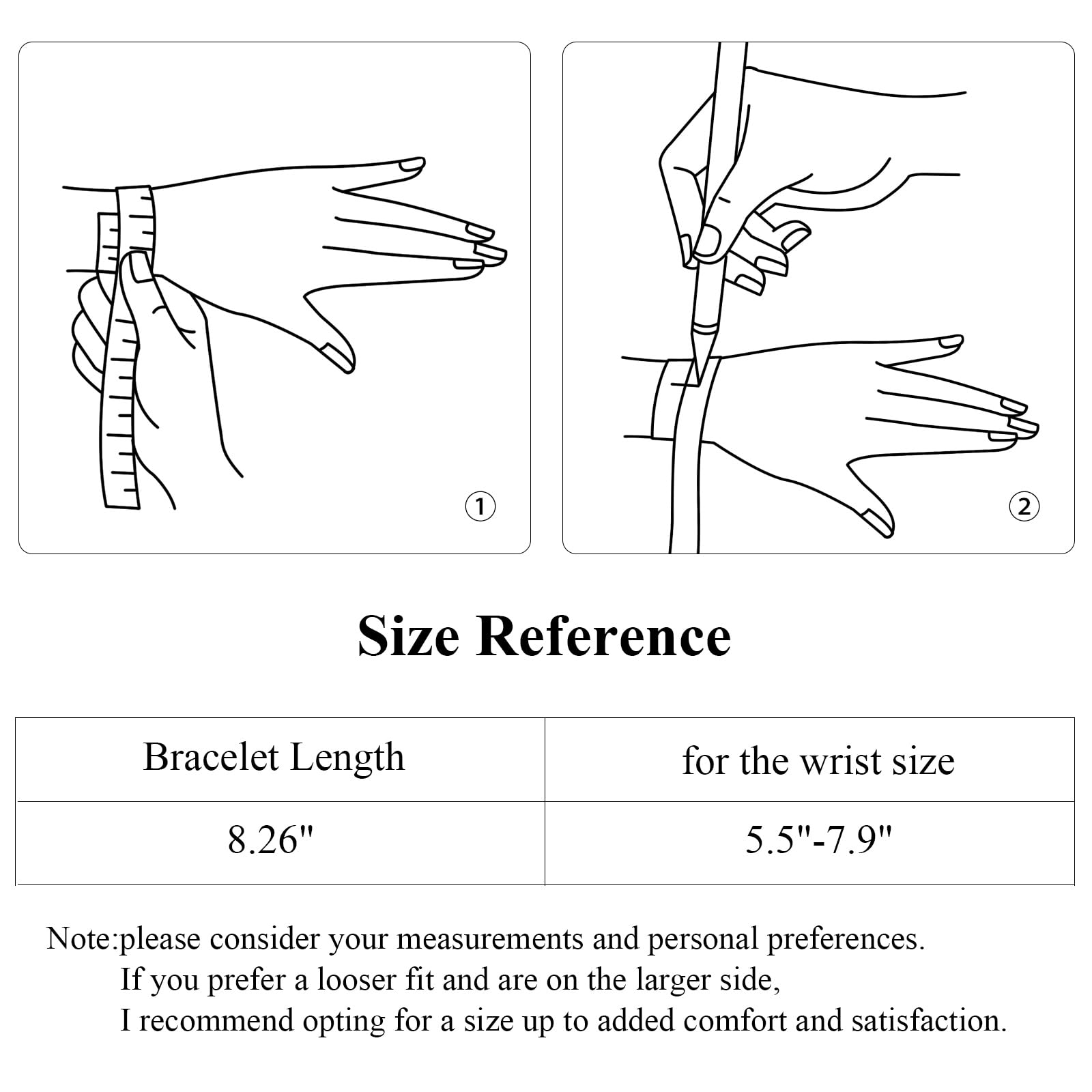 ①

②

Size Reference

| Bracelet Length | for the wrist size |
|---|---|
| 8.26" | 5.5"-7.9" |

Note:please consider your measurements and personal preferences. If you prefer a looser fit and are on the larger side, I recommend opting for a size up to added comfort and satisfaction.