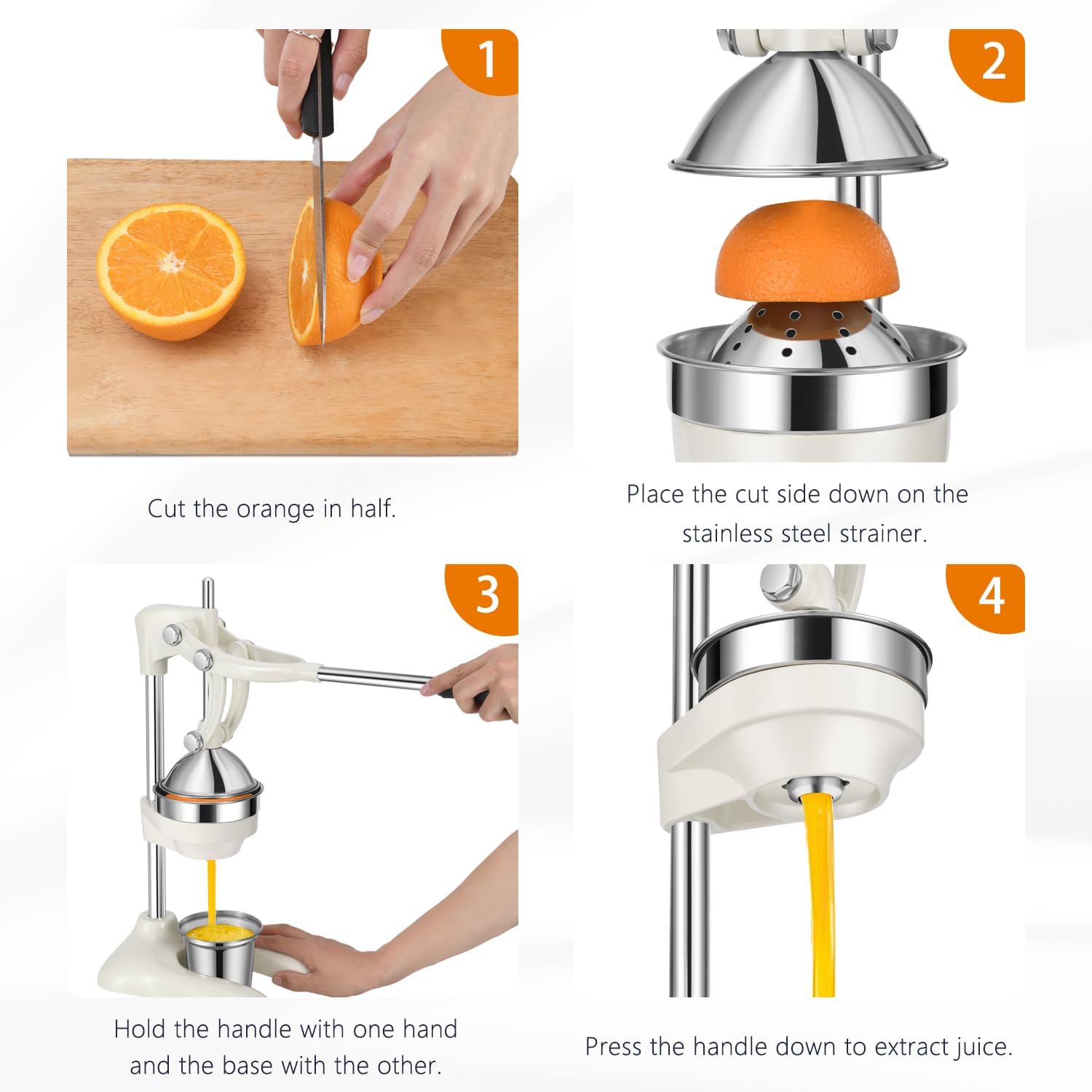 1

Cut the orange in half.

2

Place the cut side down on the stainless steel strainer.

3

Hold the handle with one hand and the base with the other.

4

Press the handle down to extract juice.