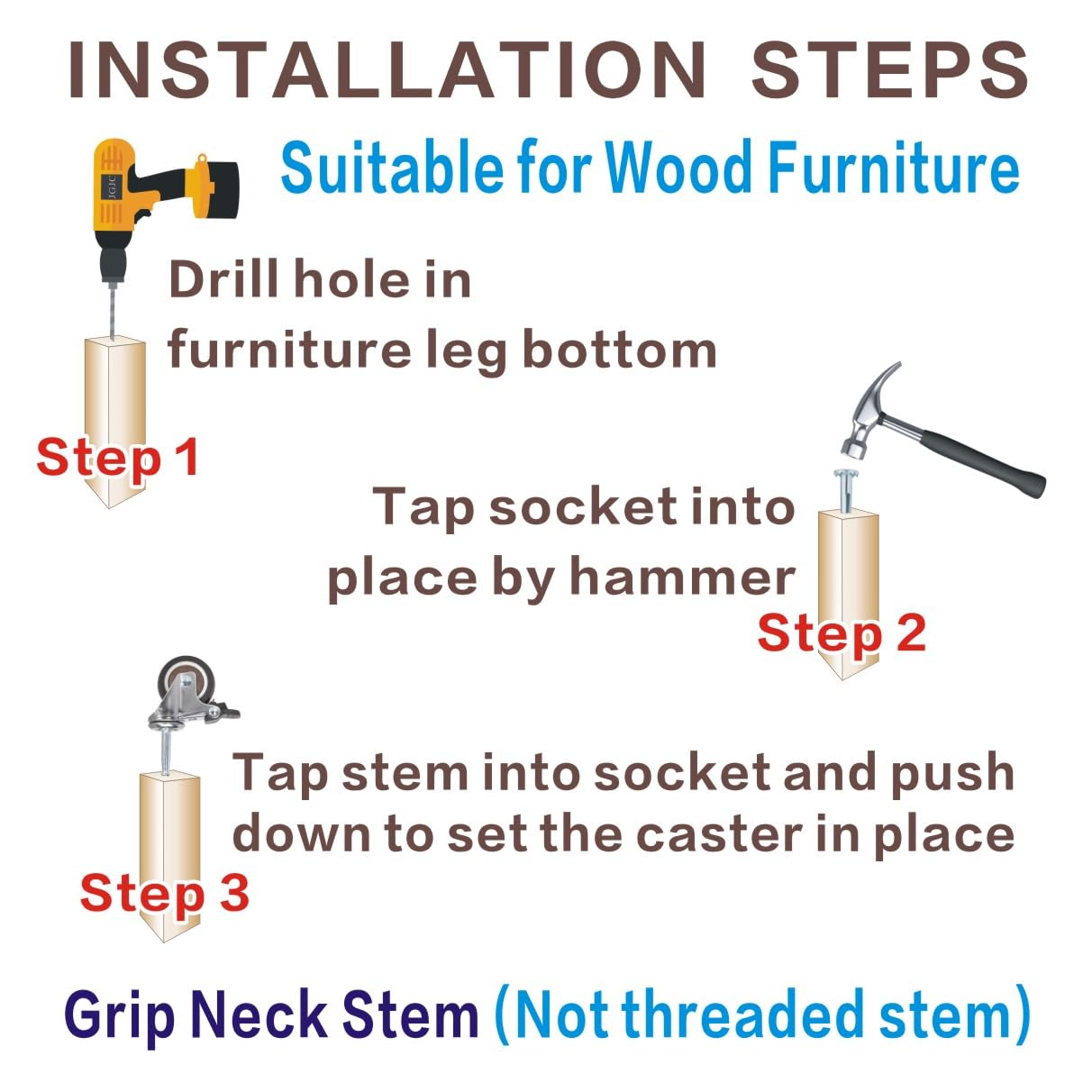 INSTALLATION STEPS

Suitable for Wood Furniture

JGJC

Drill hole in furniture leg bottom

Step 1

Tap socket into place by hammer

Step 2

Tap stem into socket and push down to set the caster in place

Step 3

Grip Neck Stem (Not threaded stem)