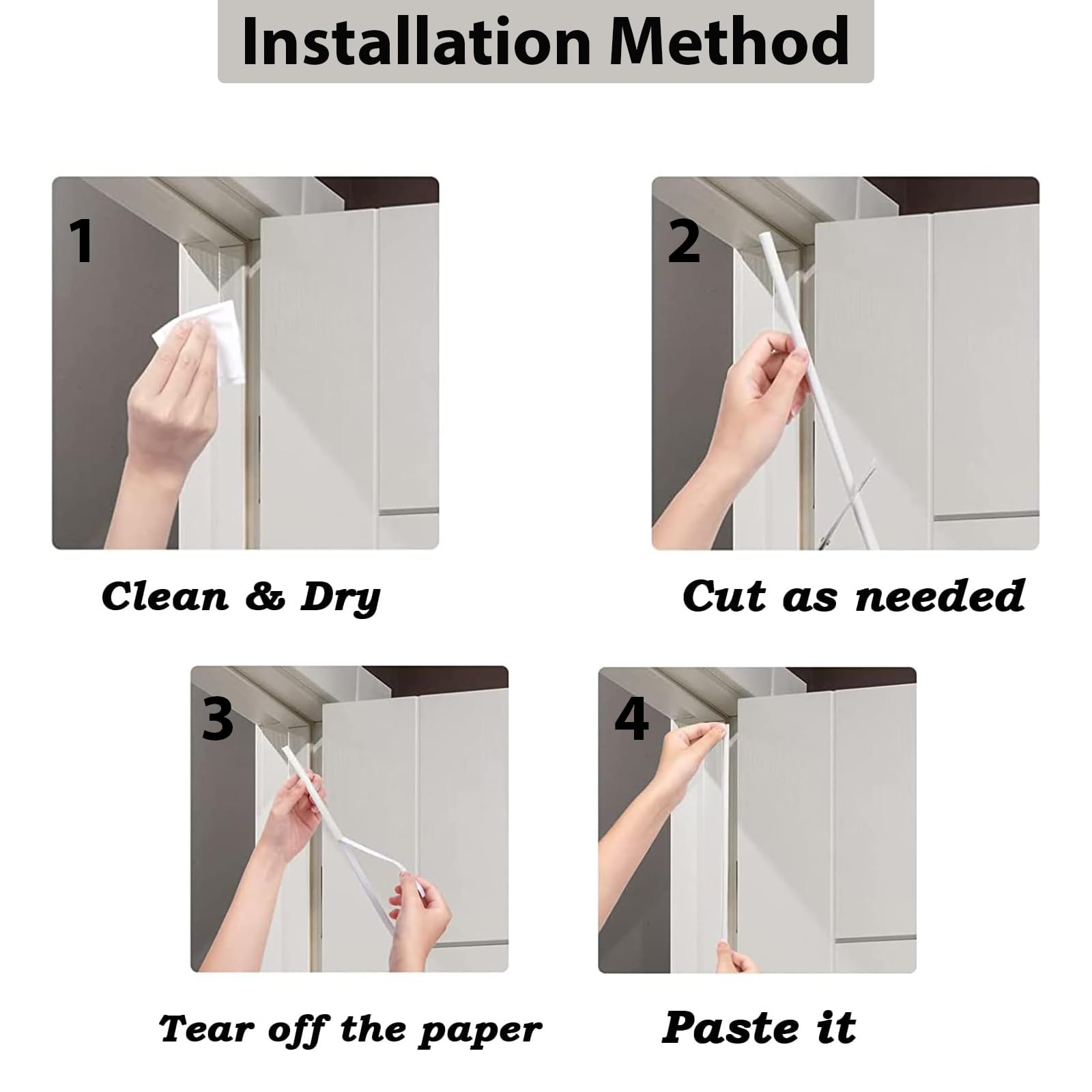 Installation Method

1

Clean & Dry

2

Cut as needed

3

Tear off the paper

4

Paste it