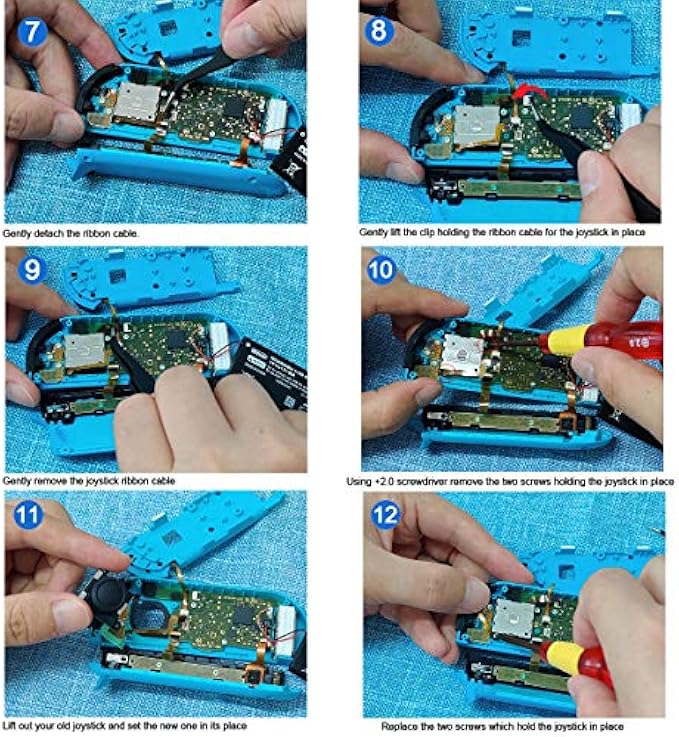 7

Gently detach the ribbon cable.

8

Gently lift the clip holding the ribbon cable for the joystick in place

9

Gently remove the joystick ribbon cable

10

Using +2.0 screwdriver remove the two screws holding the joystick in place

11

Lift out your old joystick and set the new one in its place

12

Replace the two screws which hold the joystick in place