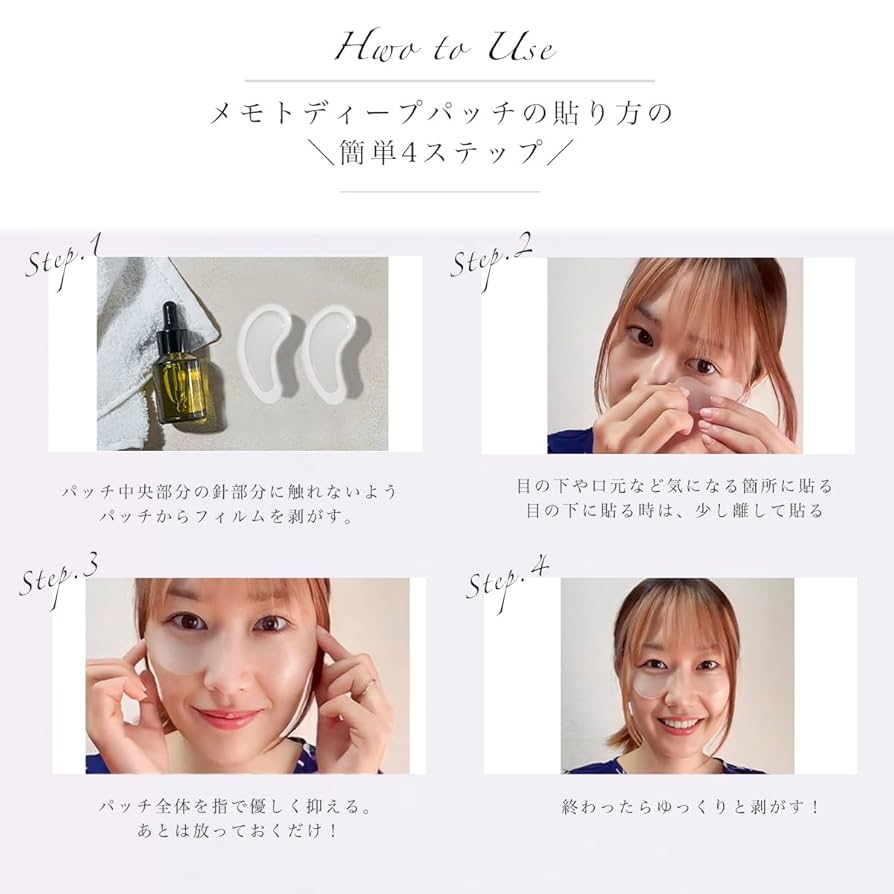 Hwo to Use

メモトディープパッチの貼り方の
＼簡単4ステップ／

Step.1

パッチ中央部分の針部分に触れないよう
パッチからフィルムを剥がす。

Step.2

目の下や口元など気になる箇所に貼る
目の下に貼る時は、少し離して貼る

Step.3

パッチ全体を指で優しく抑える。
あとは放っておくだけ！

Step.4

終わったらゆっくりと剥がす！