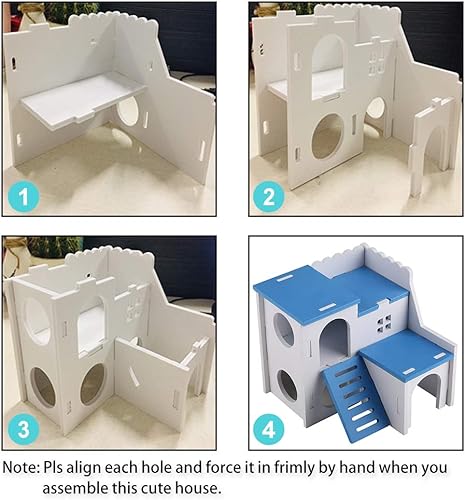 1

2

3

4

Note: Pls align each hole and force it in frimly by hand when you assemble this cute house.