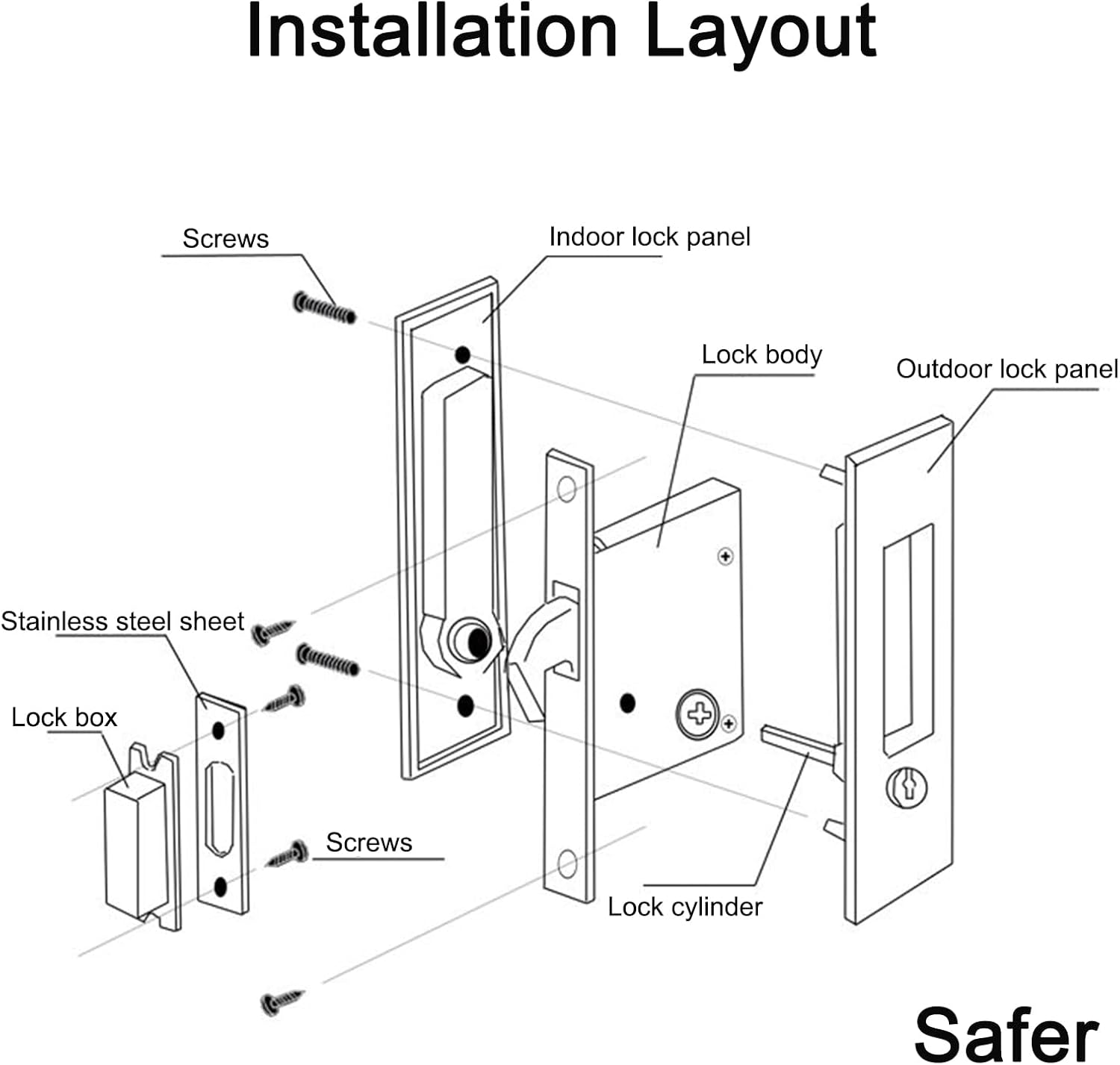 Installation Layout

Screws

Indoor lock panel

Lock body

Outdoor lock panel

Stainless steel sheet

Lock box

Screws

Lock cylinder

Safer