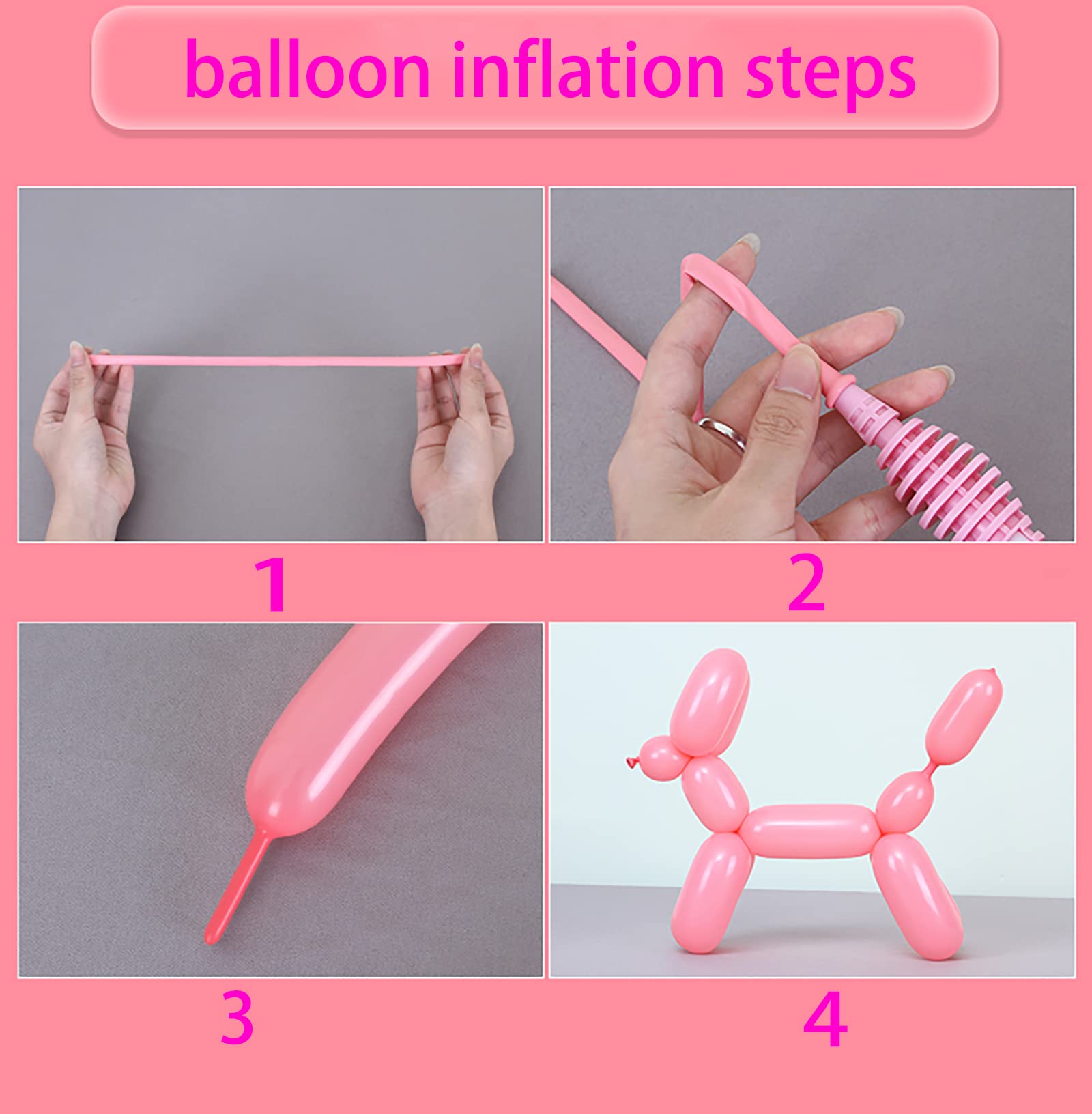 balloon inflation steps

1

2

3

4