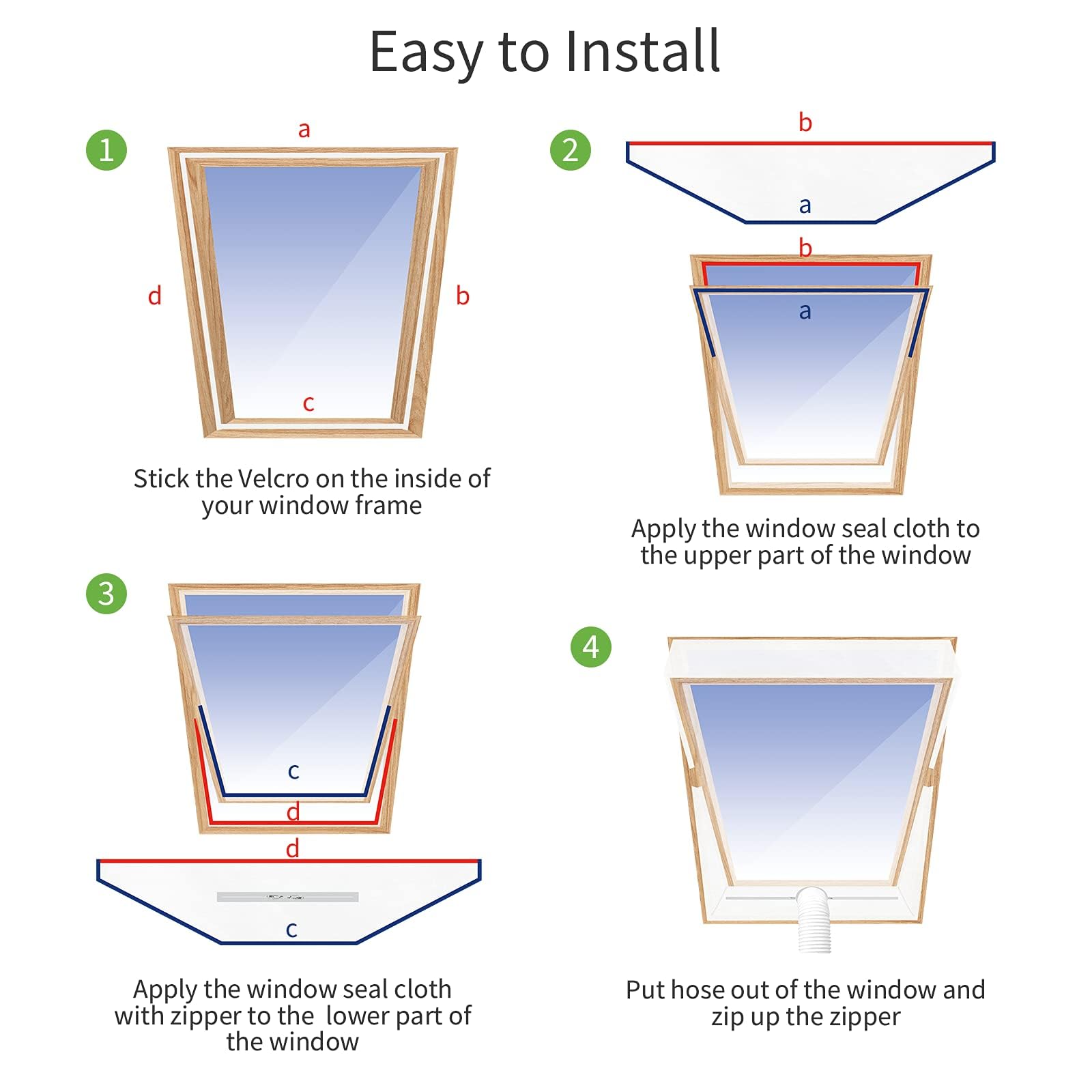 Easy to Install

1

a

d

b

c

Stick the Velcro on the inside of your window frame

2

b

a

b

a

Apply the window seal cloth to the upper part of the window

3

c

d

d

c

Apply the window seal cloth with zipper to the lower part of the window

4

Put hose out of the window and zip up the zipper