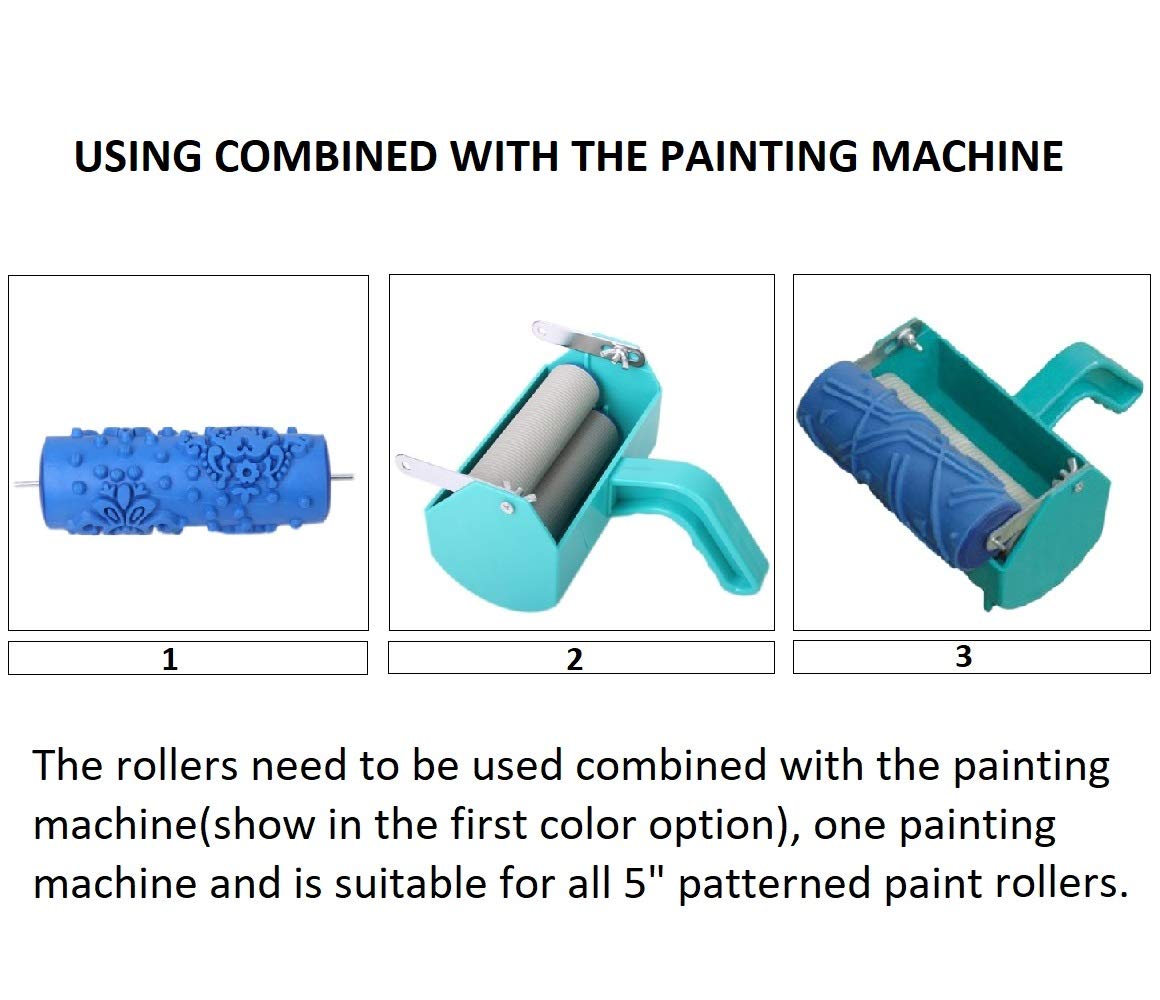 USING COMBINED WITH THE PAINTING MACHINE

1

2

3

The rollers need to be used combined with the painting machine(show in the first color option), one painting machine and is suitable for all 5" patterned paint rollers.